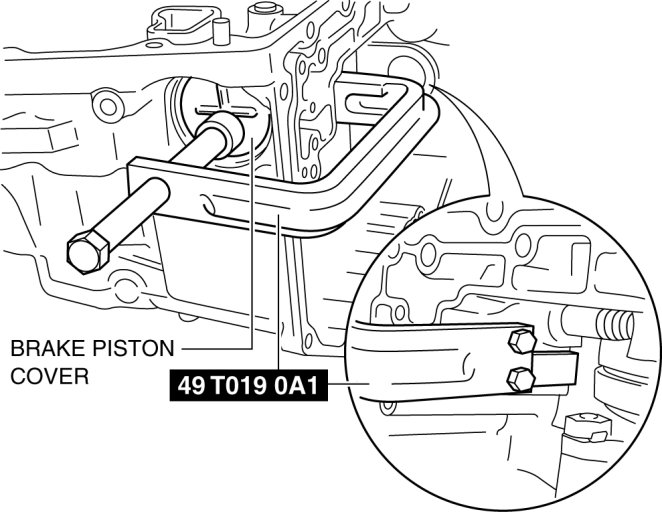 BRAKE PISTON COVER

49 T019 0A1