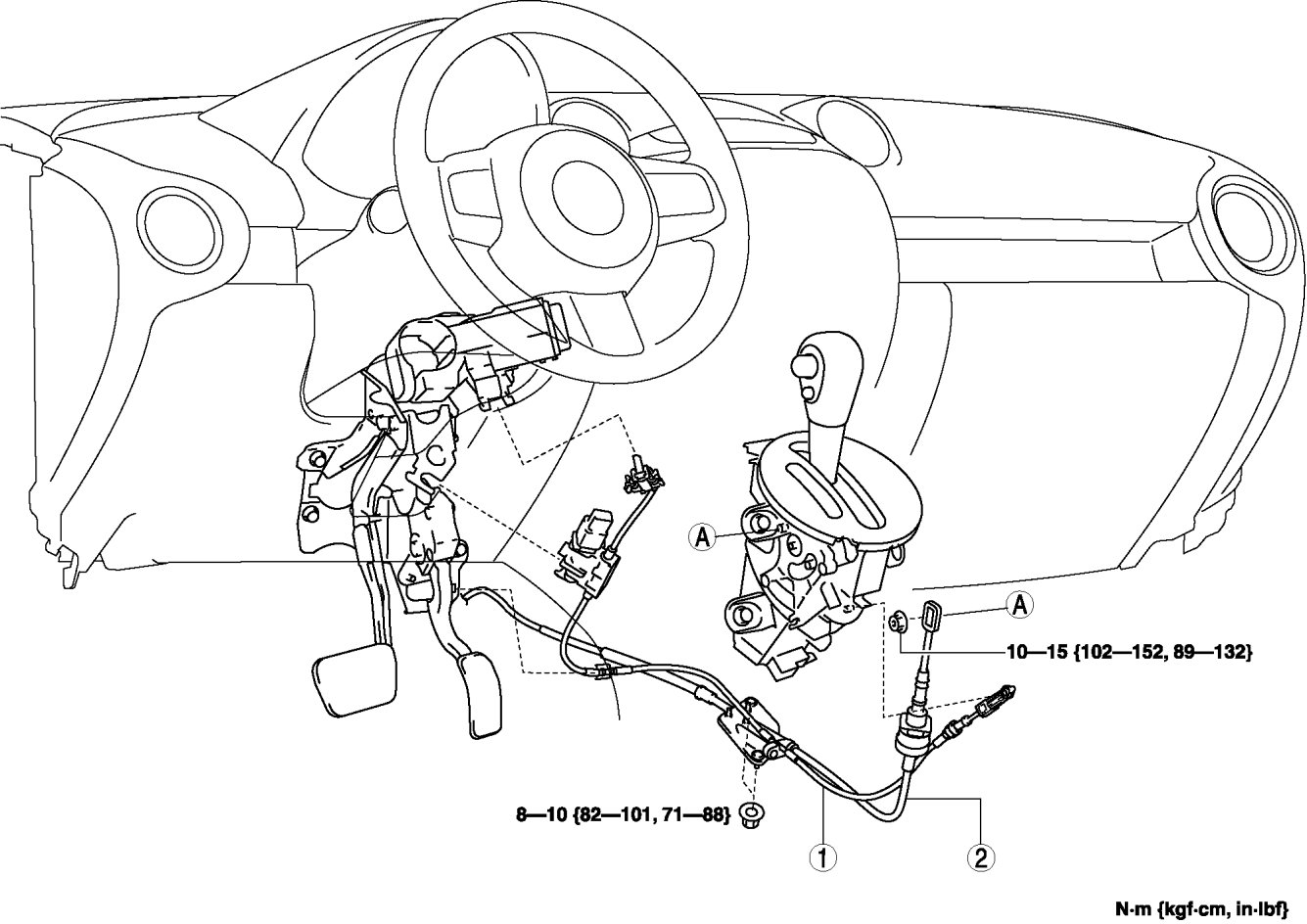 A

A

10—15 {102—152, 89—132}

8—10 {82—101, 71—88}

1

2

N·m {kgf·cm, in·lbf}