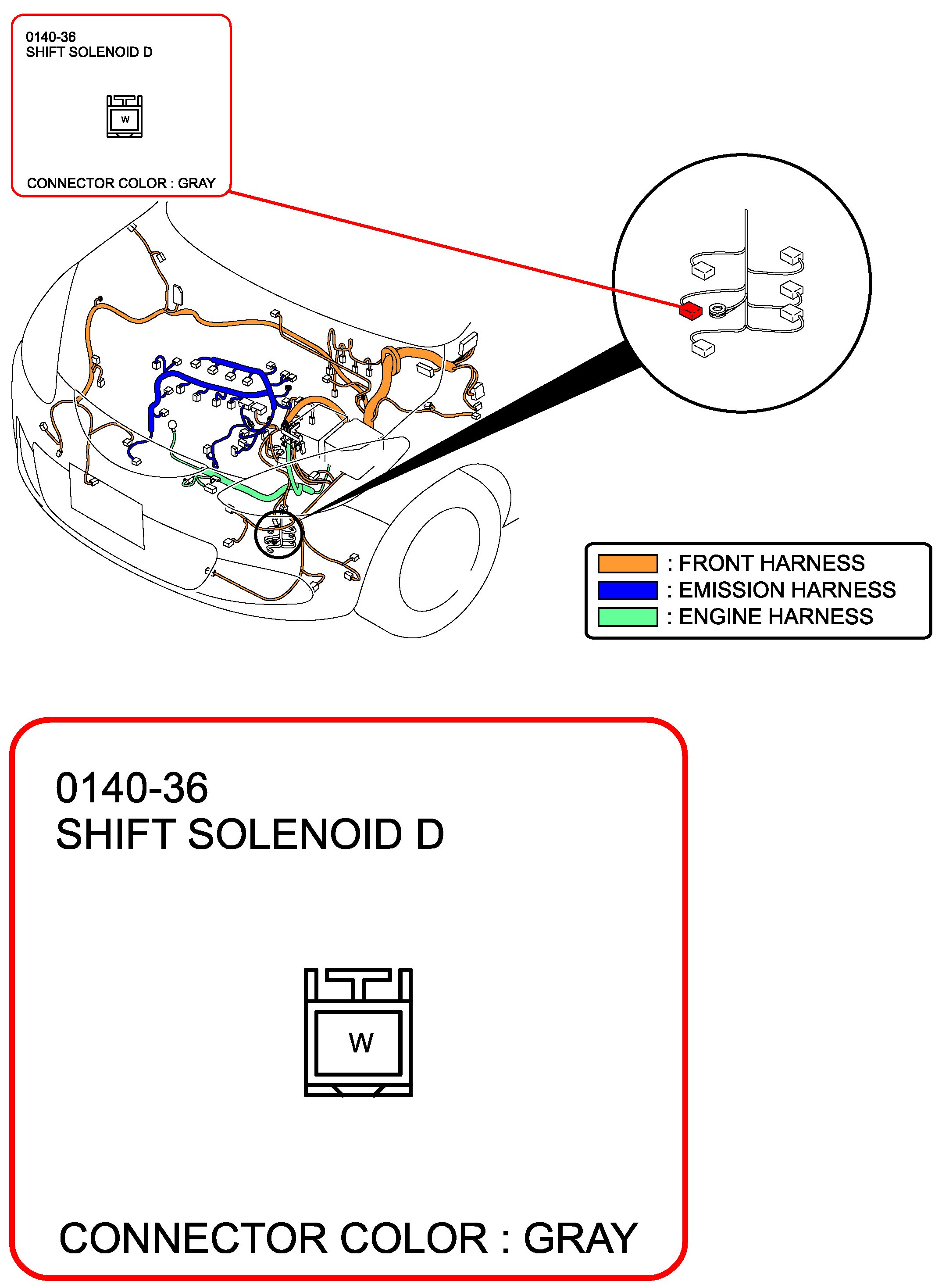 0140-36
SHIFT SOLENOID D

W

CONNECTOR COLOR : GRAY

: FRONT HARNESS
: EMISSION HARNESS
: ENGINE HARNESS

0140-36
SHIFT SOLENOID D

W

CONNECTOR COLOR : GRAY