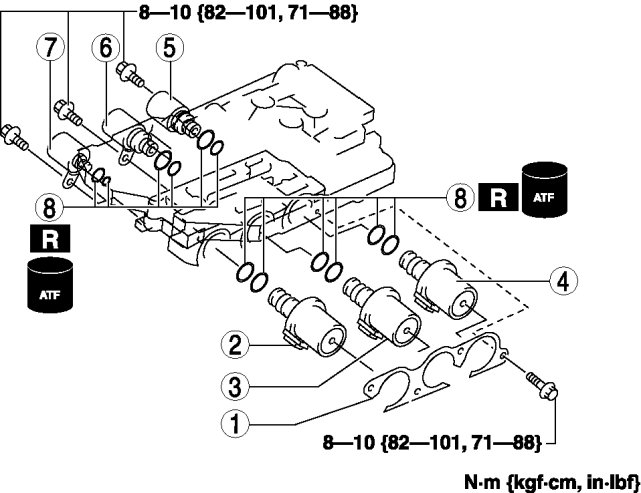 8—10 {82—101, 71—88}

7

6

5

8

R

ATF

8

R

ATF

4

2

3

1

8—10 {82—101, 71—88}

N·m {kgf·cm, in·lbf}