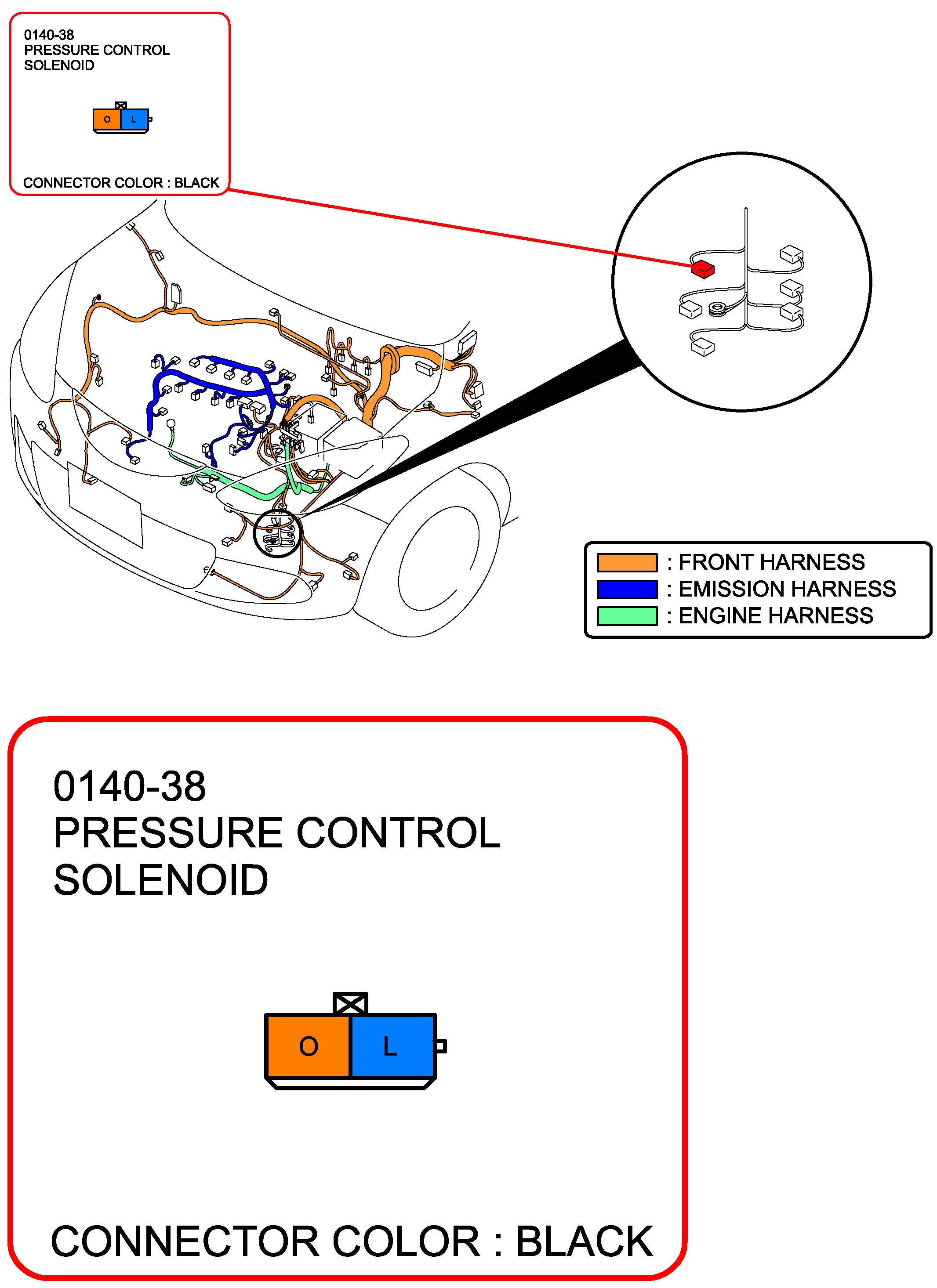 0140-38
PRESSURE CONTROL
SOLENOID

O L

CONNECTOR COLOR : BLACK

: FRONT HARNESS
: EMISSION HARNESS
: ENGINE HARNESS

0140-38
PRESSURE CONTROL
SOLENOID

O L

CONNECTOR COLOR : BLACK