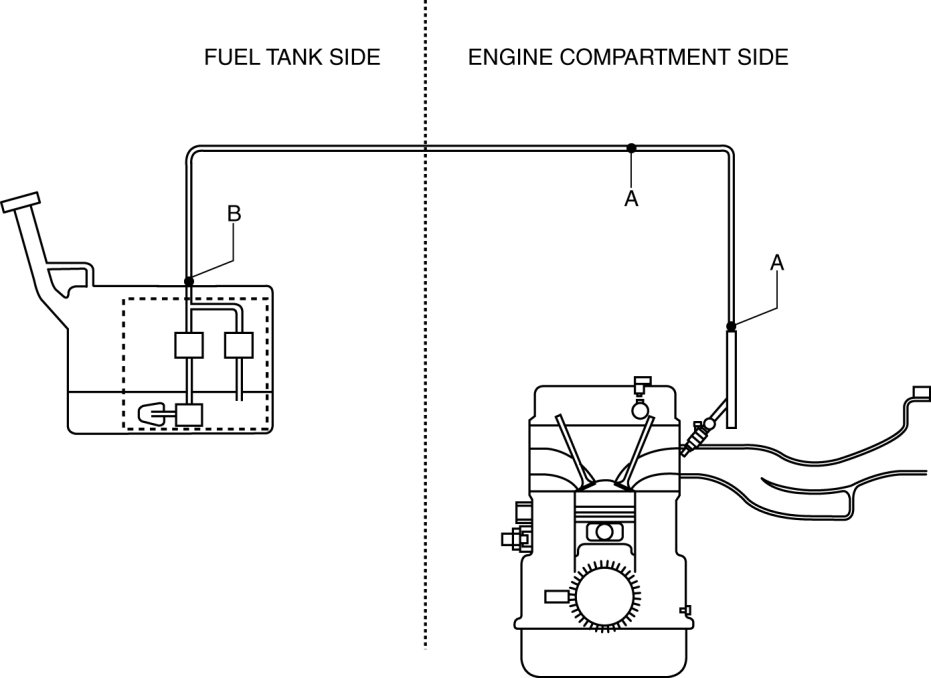 FUEL TANK SIDE

ENGINE COMPARTMENT SIDE

B

A

A