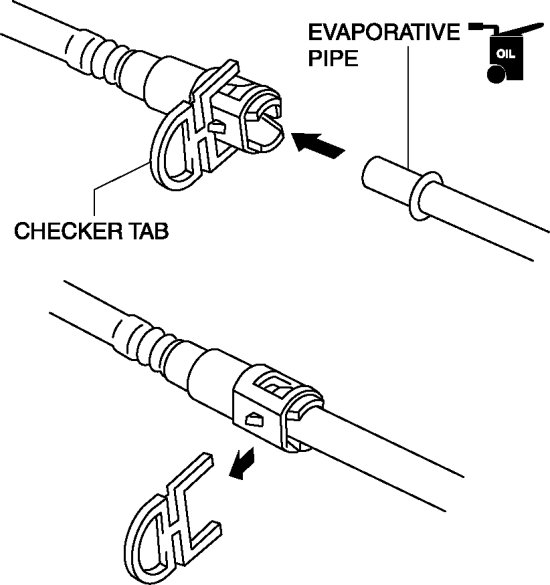 EVAPORATIVE PIPE

OIL

CHECKER TAB