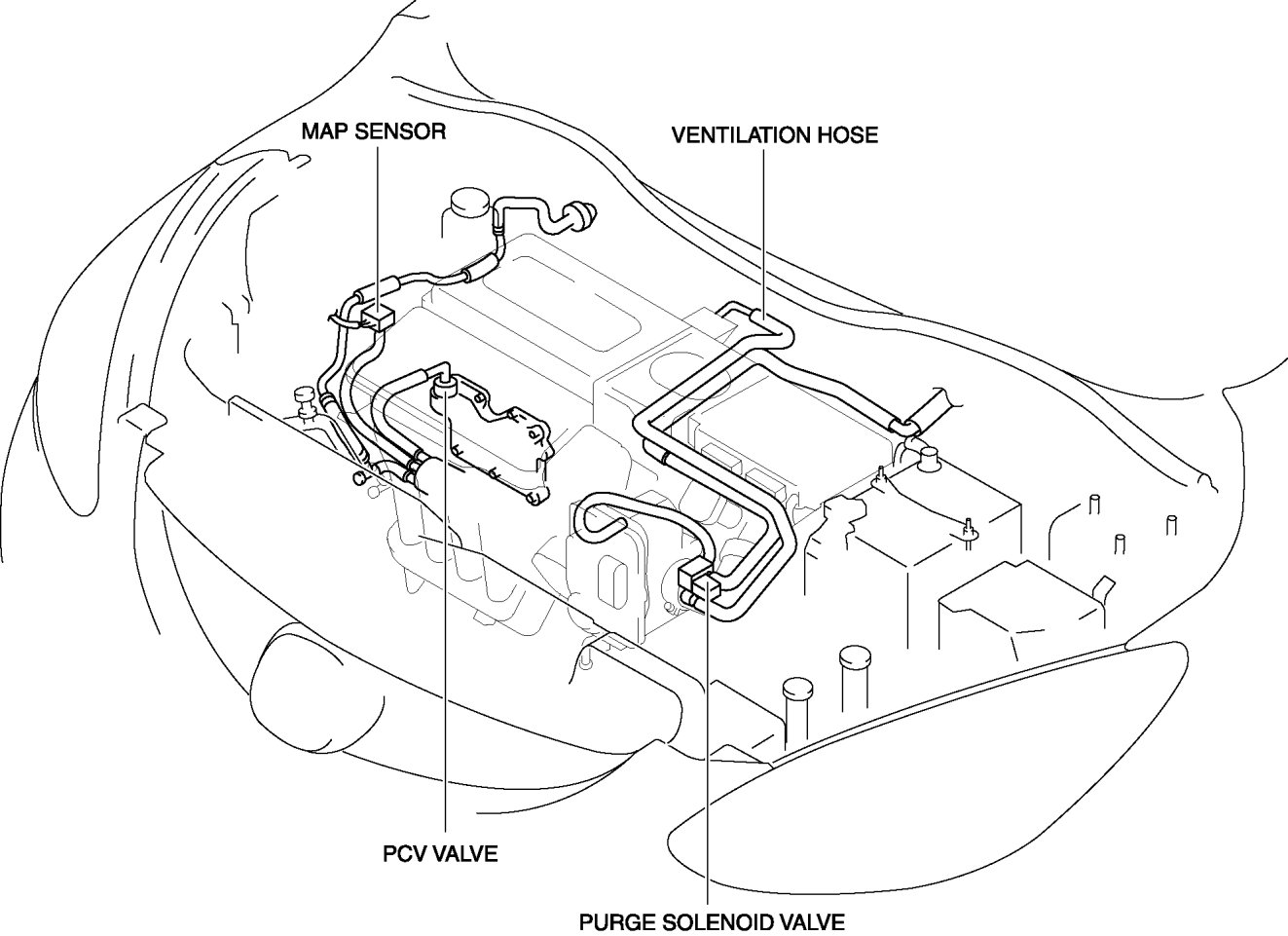 MAP SENSOR

VENTILATION HOSE

PCV VALVE

PURGE SOLENOID VALVE