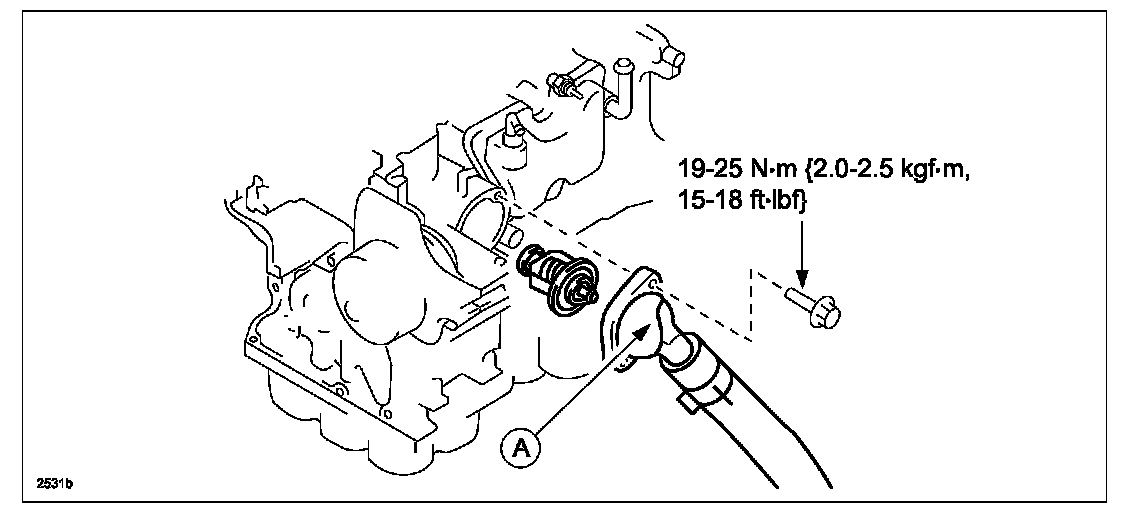 19-25 N·m {2.0-2.5 kgf·m, 15-18 ft·lbf}

A

2531b