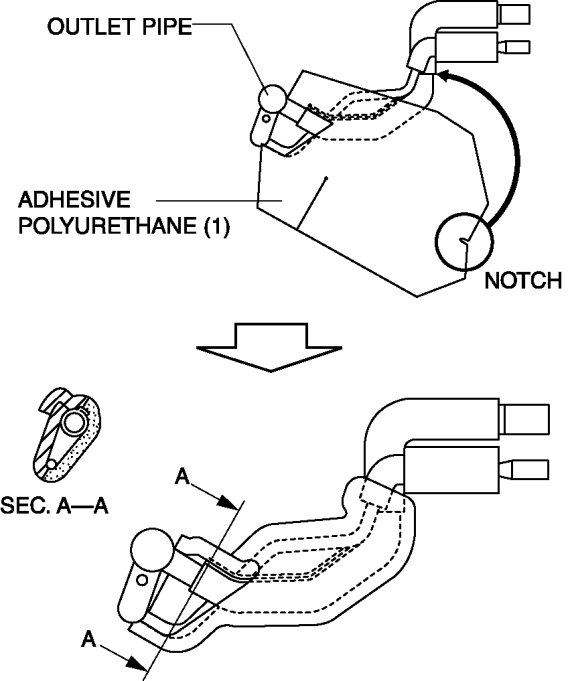 OUTLET PIPE

ADHESIVE
POLYURETHANE (1)

NOTCH

SEC. A—A

A

A