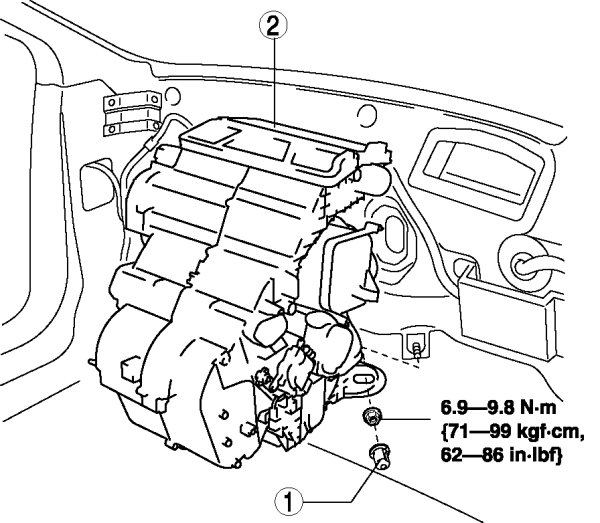 2

6.9—9.8 N·m {71—99 kgf·cm, 62—86 in·lbf}

1