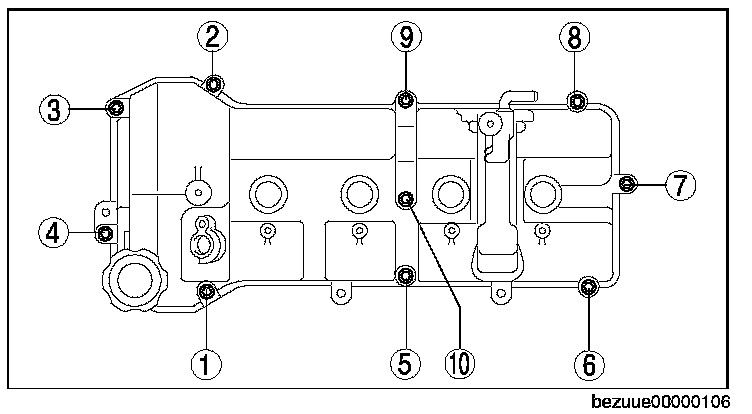 2
9
8
3
7
4
1
5
10
6
bezuue00000106