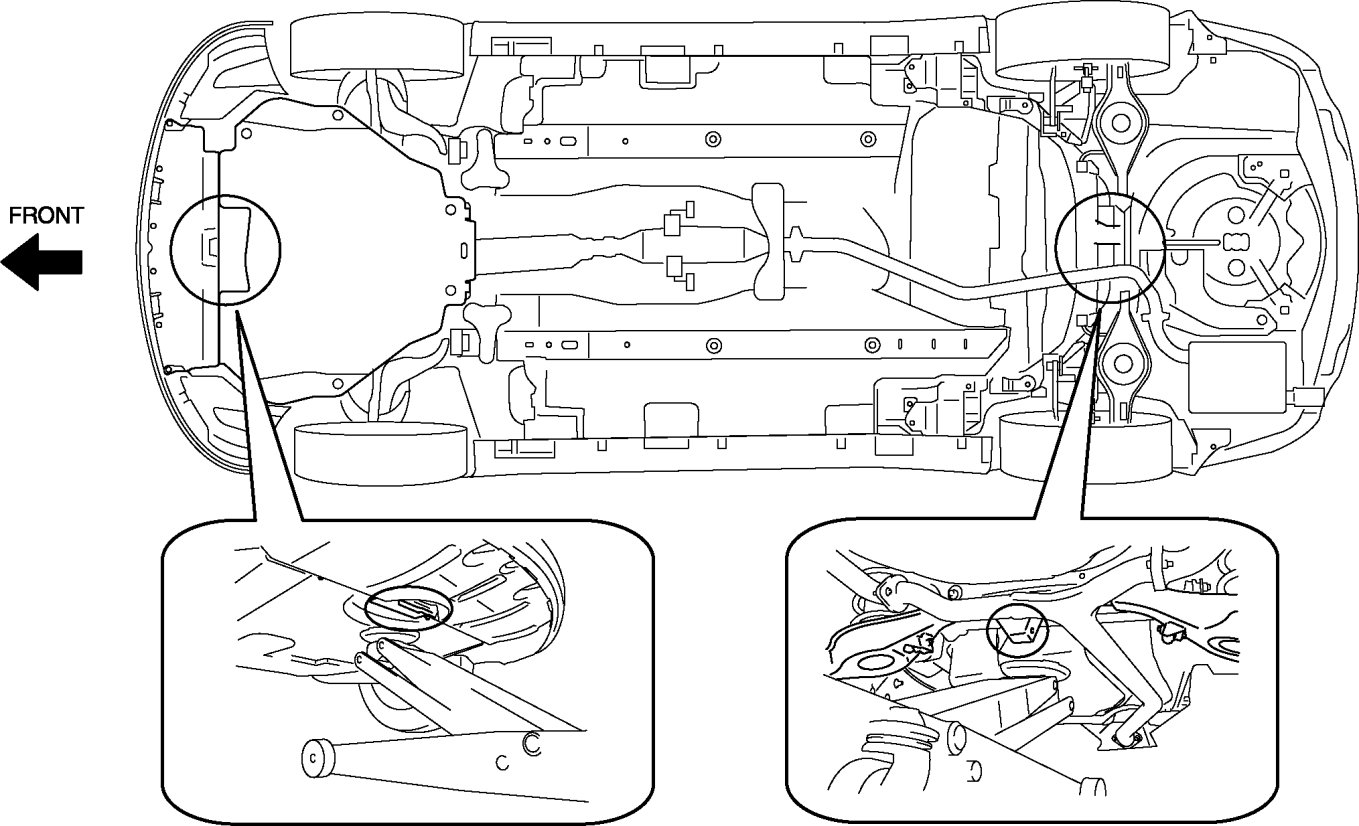 FRONT