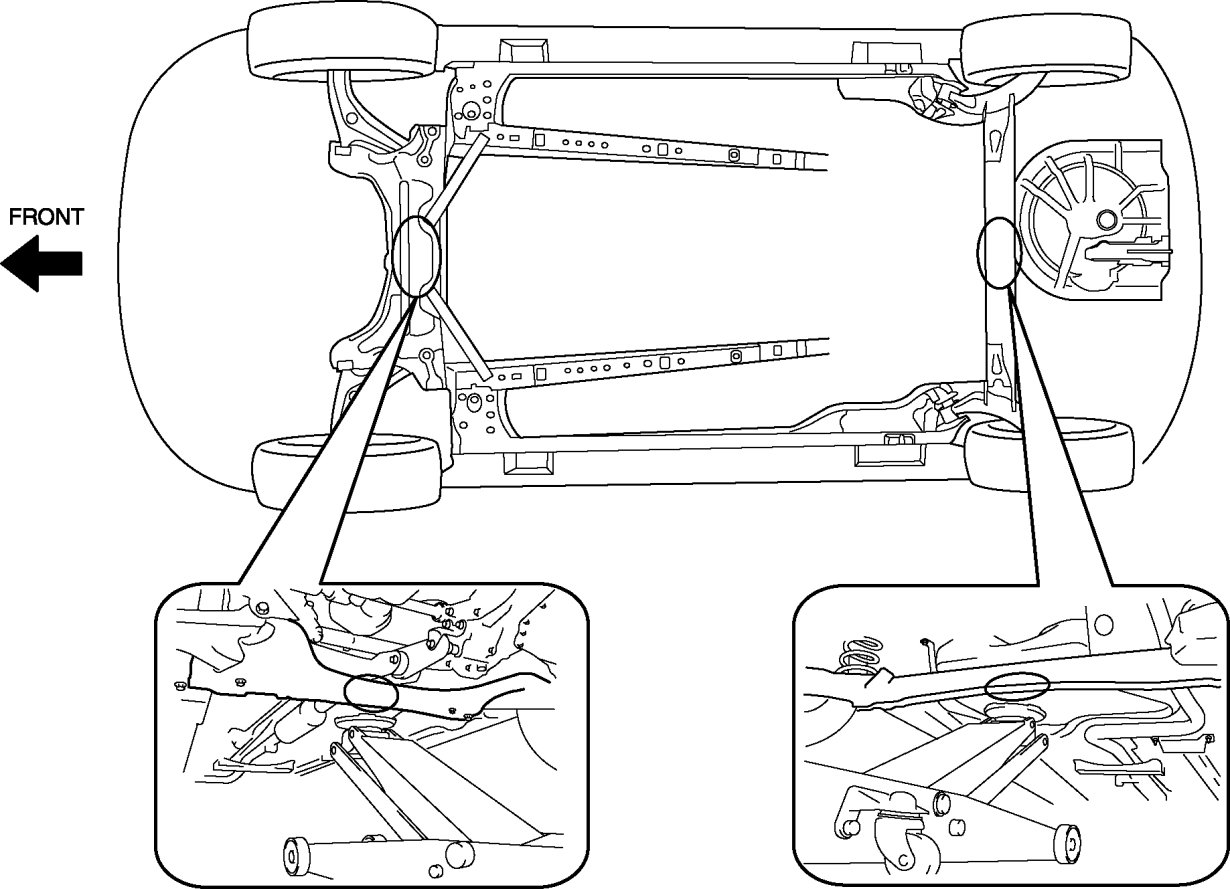 FRONT