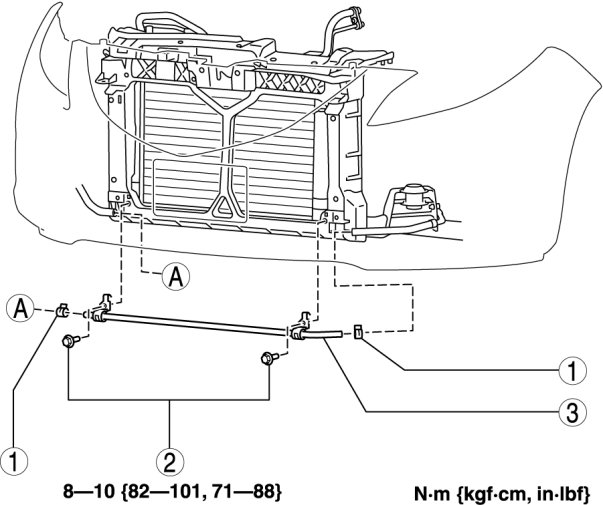 A

A

1

3

1

2

8—10 {82—101, 71—88}

N·m {kgf·cm, in·lbf}