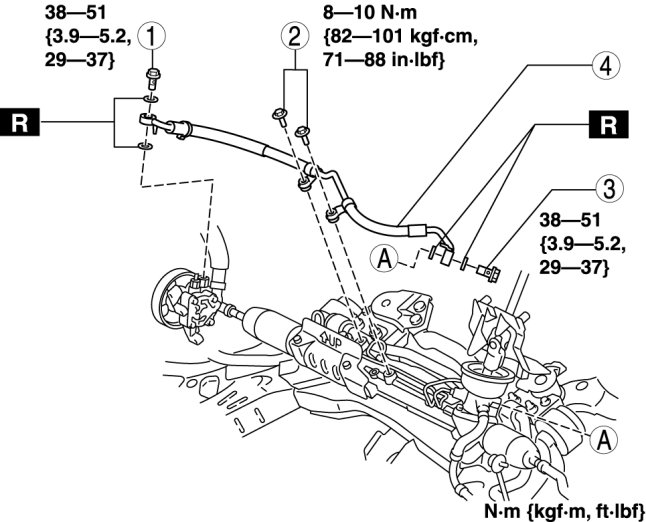 38—51
{3.9—5.2,
29—37}

1

8—10 N·m
{82—101 kgf·cm,
71—88 in·lbf}

2

4

R

R

3

38—51
{3.9—5.2,
29—37}

A

UP

A

N·m {kgf·m, ft·lbf}