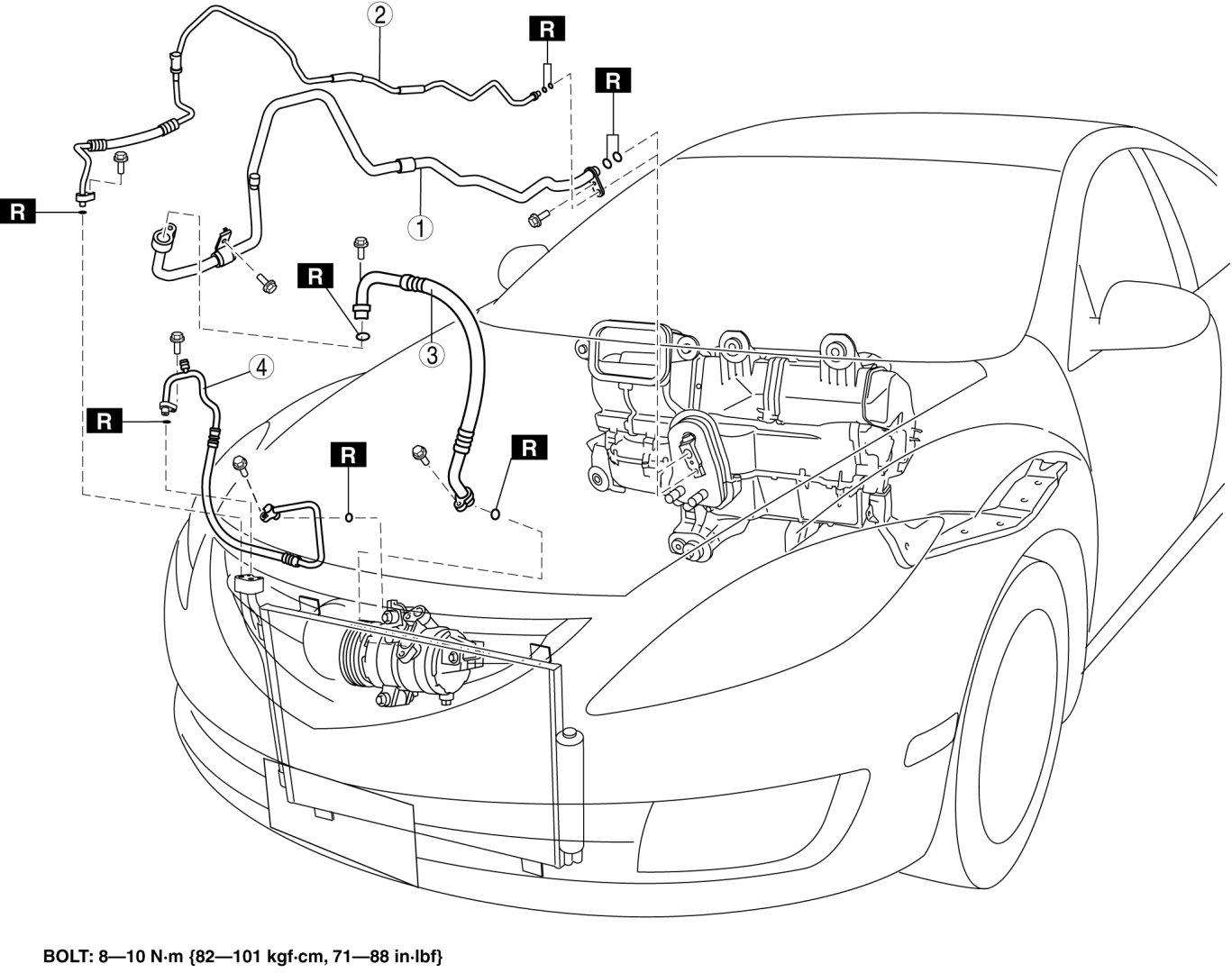 2
R
R
R
1
R
3
4
R
R
R
BOLT: 8—10 N·m {82—101 kgf·cm, 71—88 in·lbf}