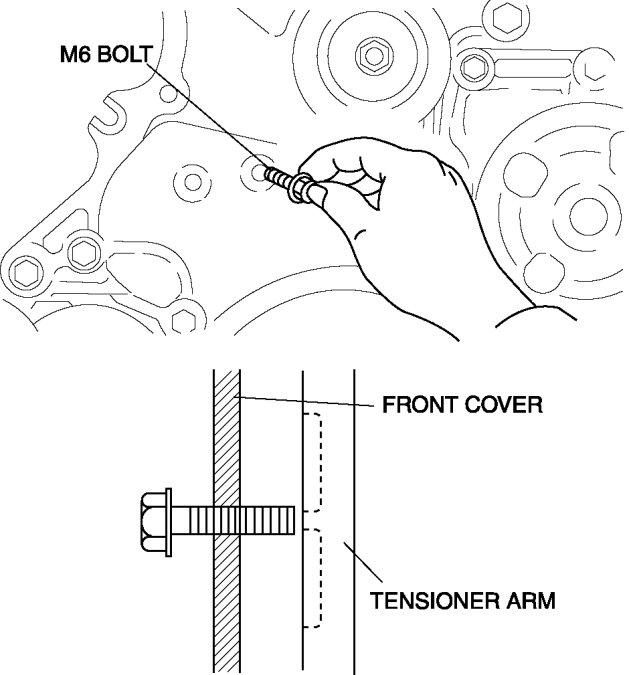 M6 BOLT

FRONT COVER

TENSIONER ARM