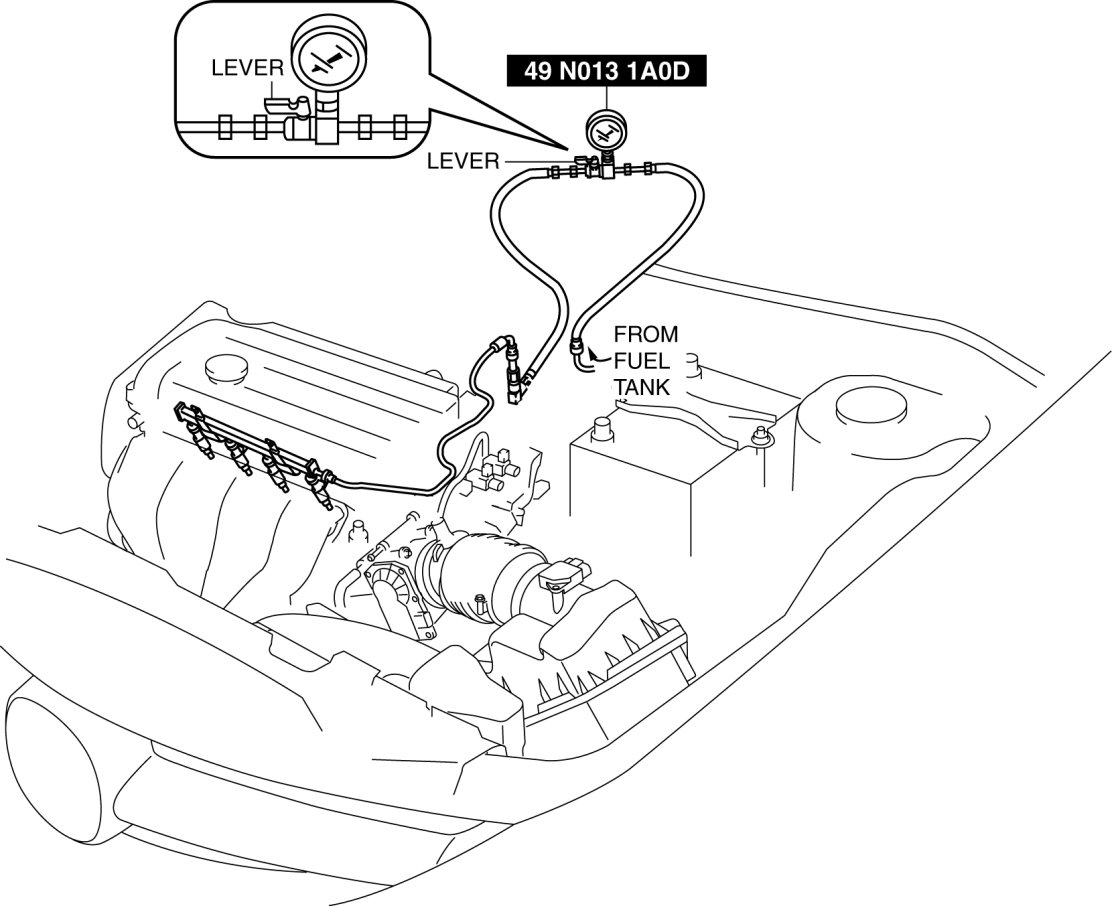 LEVER

49 N013 1A0D

LEVER

FROM FUEL TANK