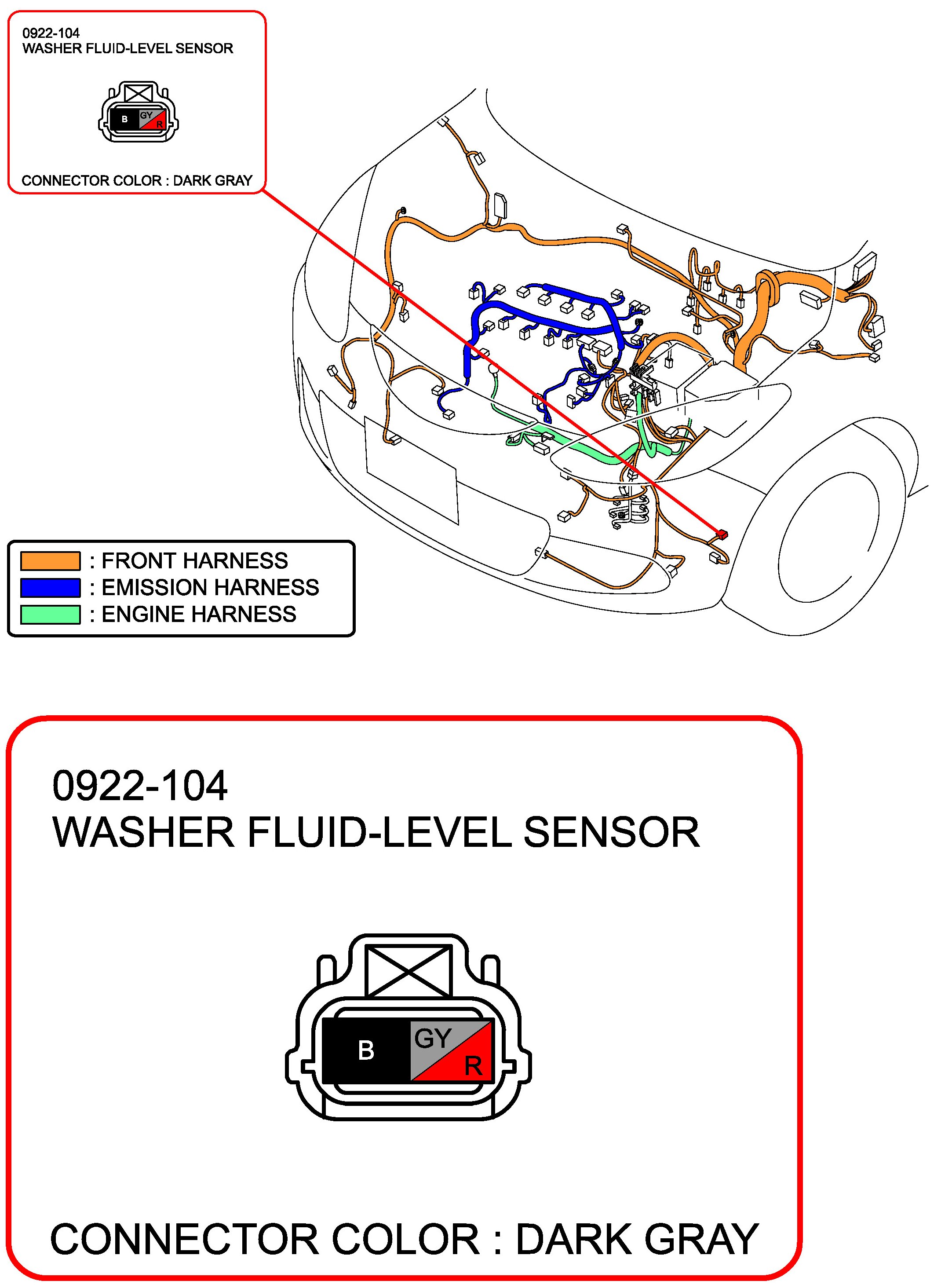 0922-104
WASHER FLUID-LEVEL SENSOR

B GY R

CONNECTOR COLOR : DARK GRAY

: FRONT HARNESS
: EMISSION HARNESS
: ENGINE HARNESS

0922-104
WASHER FLUID-LEVEL SENSOR

B GY R

CONNECTOR COLOR : DARK GRAY