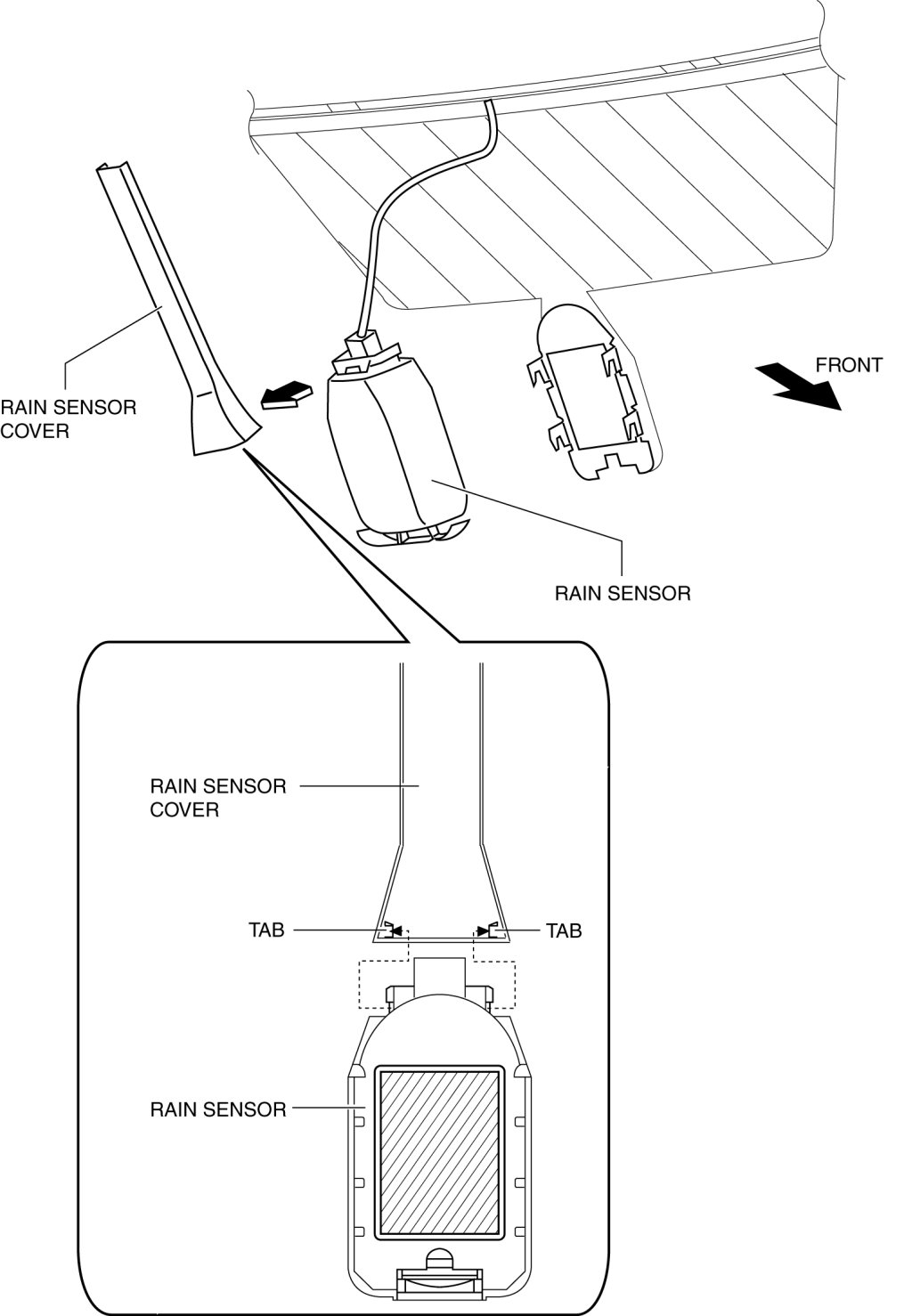 FRONT

RAIN SENSOR COVER

RAIN SENSOR

RAIN SENSOR COVER

TAB

TAB

RAIN SENSOR