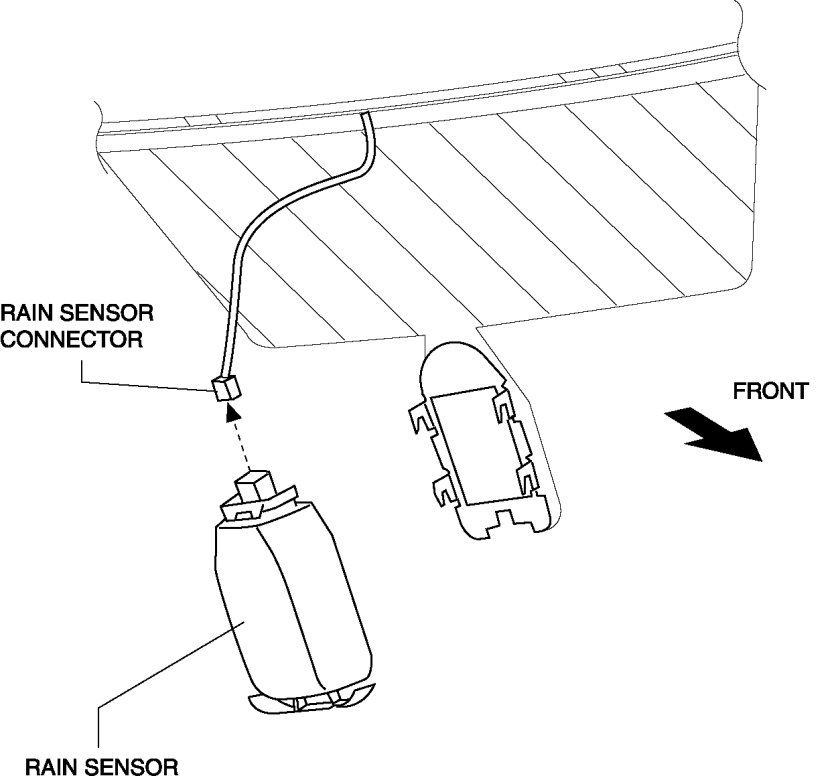 RAIN SENSOR CONNECTOR

FRONT

RAIN SENSOR