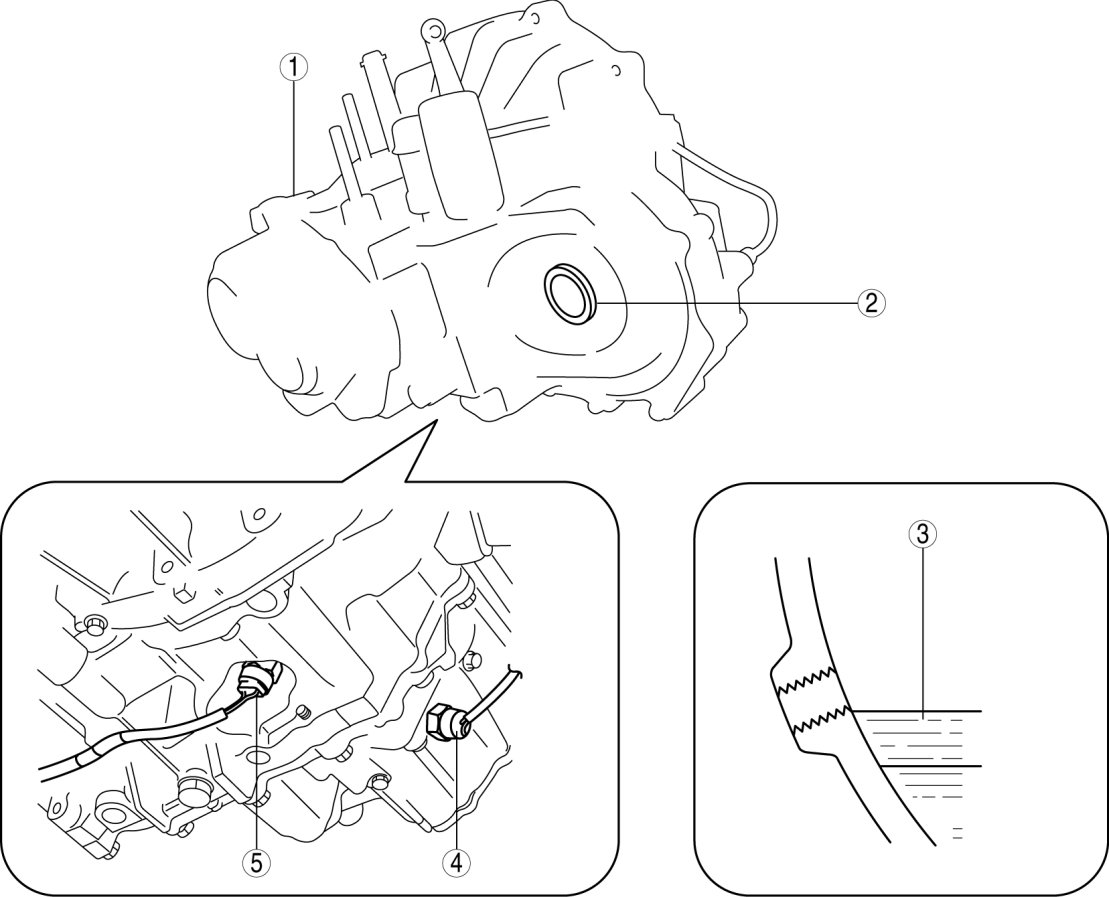 1
2
3
5
4