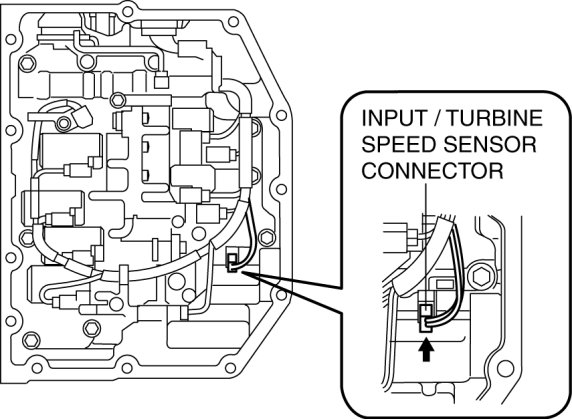 INPUT / TURBINE SPEED SENSOR CONNECTOR