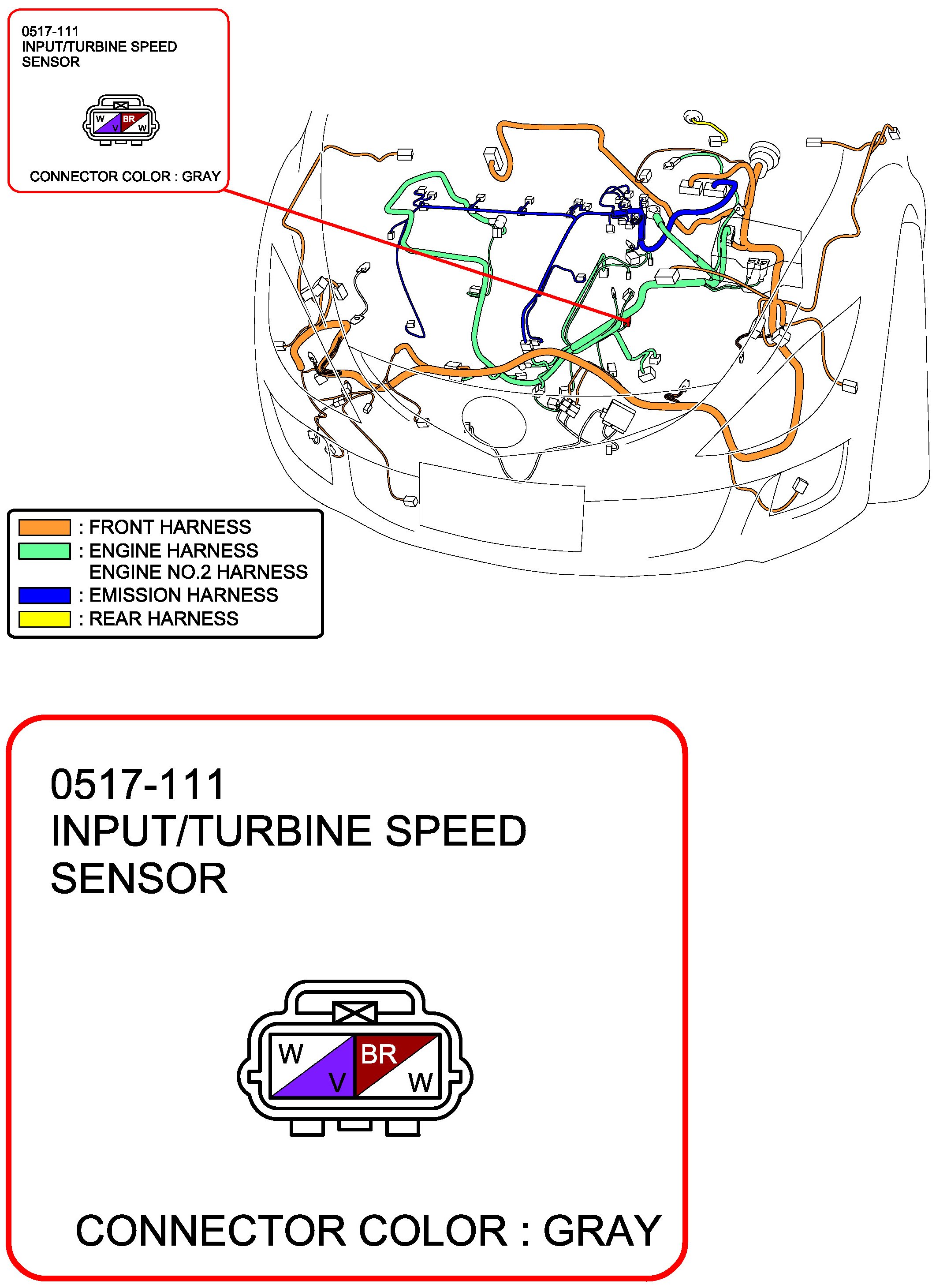 0517-111
INPUT/TURBINE SPEED SENSOR

W V BR W

CONNECTOR COLOR : GRAY

: FRONT HARNESS
: ENGINE HARNESS
ENGINE NO.2 HARNESS
: EMISSION HARNESS
: REAR HARNESS

0517-111
INPUT/TURBINE SPEED SENSOR

W V BR W

CONNECTOR COLOR : GRAY