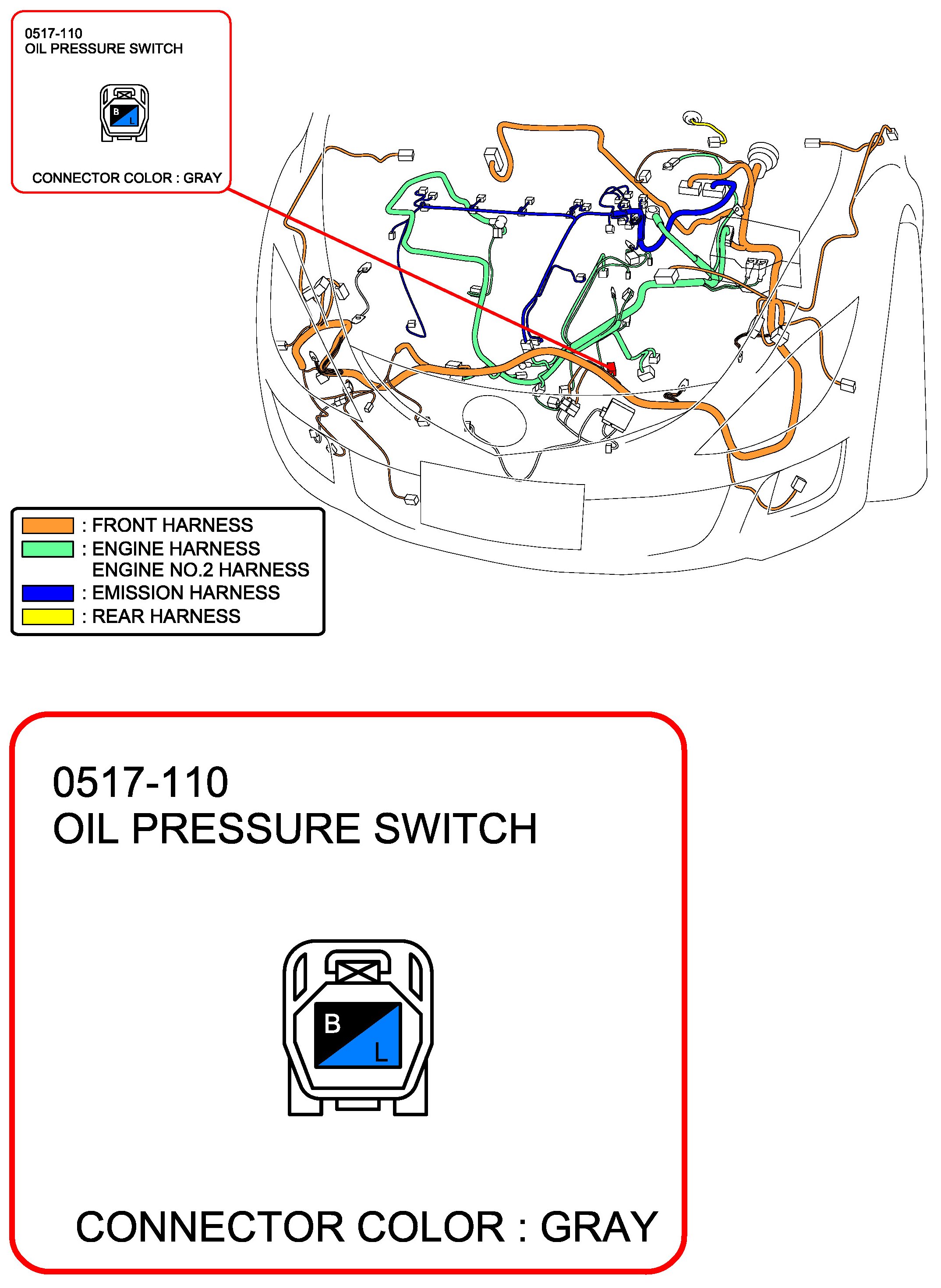 0517-110
OIL PRESSURE SWITCH

B
L

CONNECTOR COLOR : GRAY

: FRONT HARNESS
: ENGINE HARNESS
ENGINE NO.2 HARNESS
: EMISSION HARNESS
: REAR HARNESS

0517-110
OIL PRESSURE SWITCH

B
L

CONNECTOR COLOR : GRAY