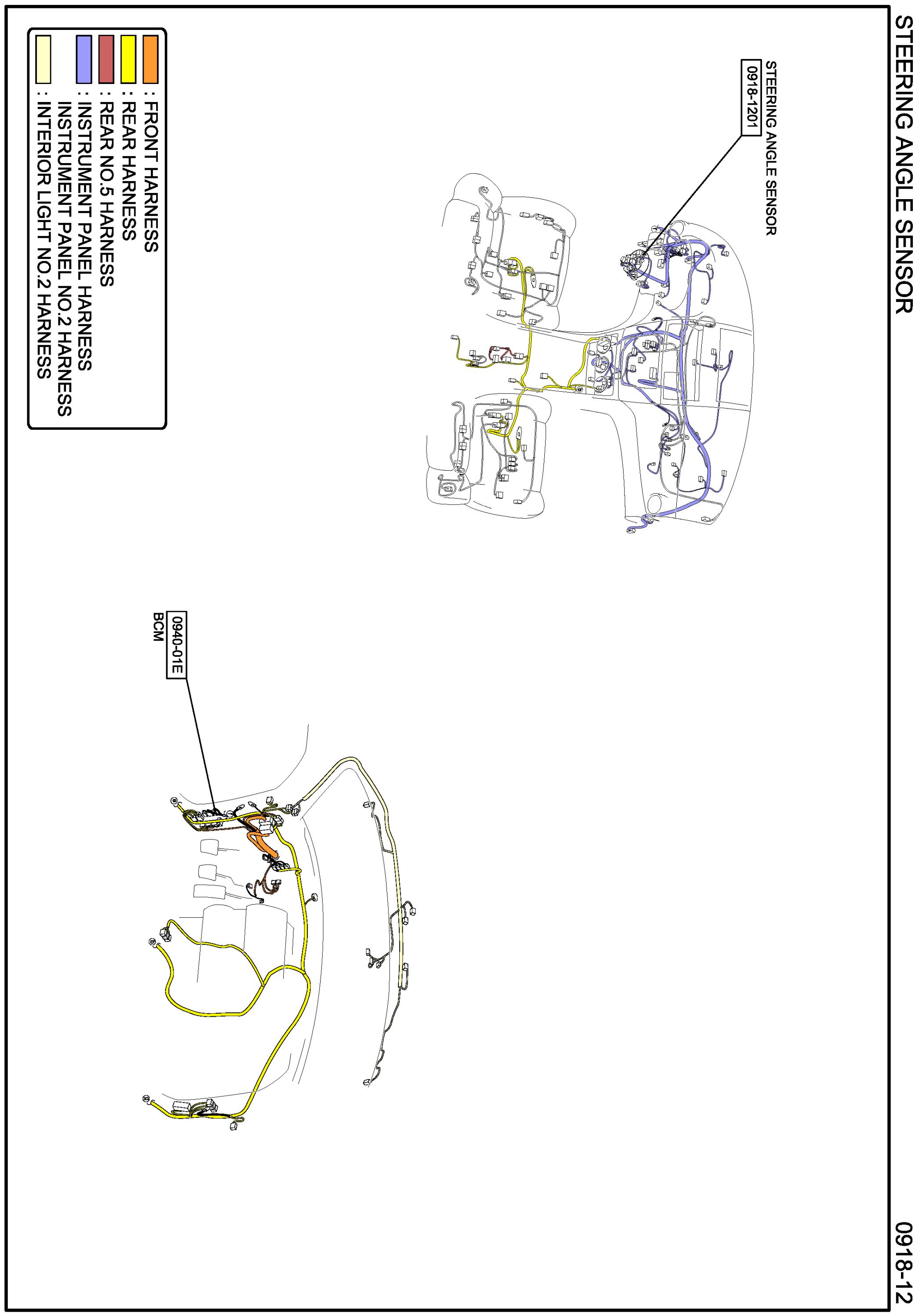 STEERING ANGLE SENSOR

0918-12

STEERING ANGLE SENSOR
0918-1201

0940-01E
BCM

: FRONT HARNESS
: REAR HARNESS
: REAR NO.5 HARNESS
: INSTRUMENT PANEL HARNESS
INSTRUMENT PANEL NO.2 HARNESS
: INTERIOR LIGHT NO.2 HARNESS