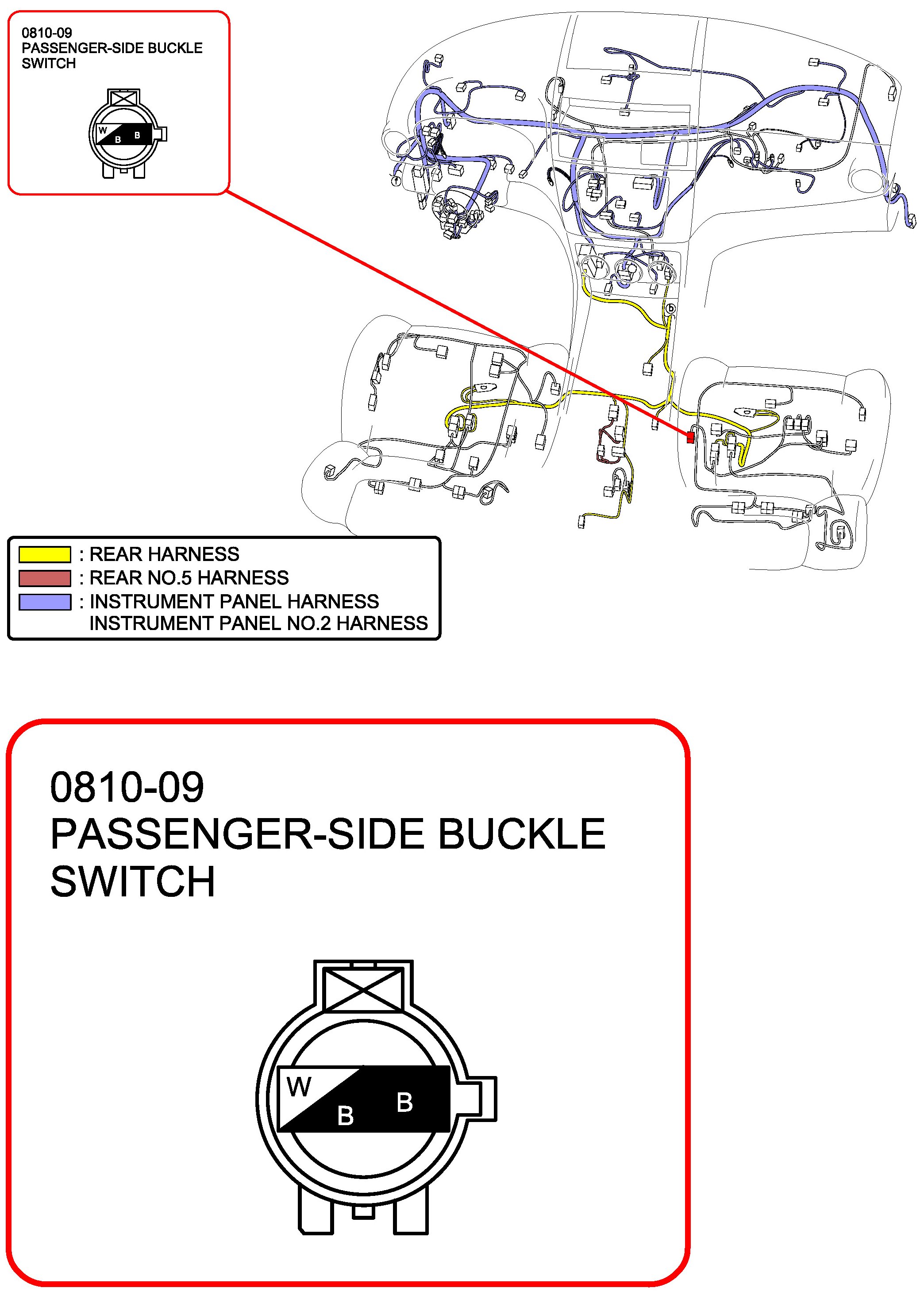 0810-09
PASSENGER-SIDE BUCKLE SWITCH

W B B

f

b

: REAR HARNESS
: REAR NO.5 HARNESS
: INSTRUMENT PANEL HARNESS
INSTRUMENT PANEL NO.2 HARNESS

0810-09
PASSENGER-SIDE BUCKLE SWITCH

W B B