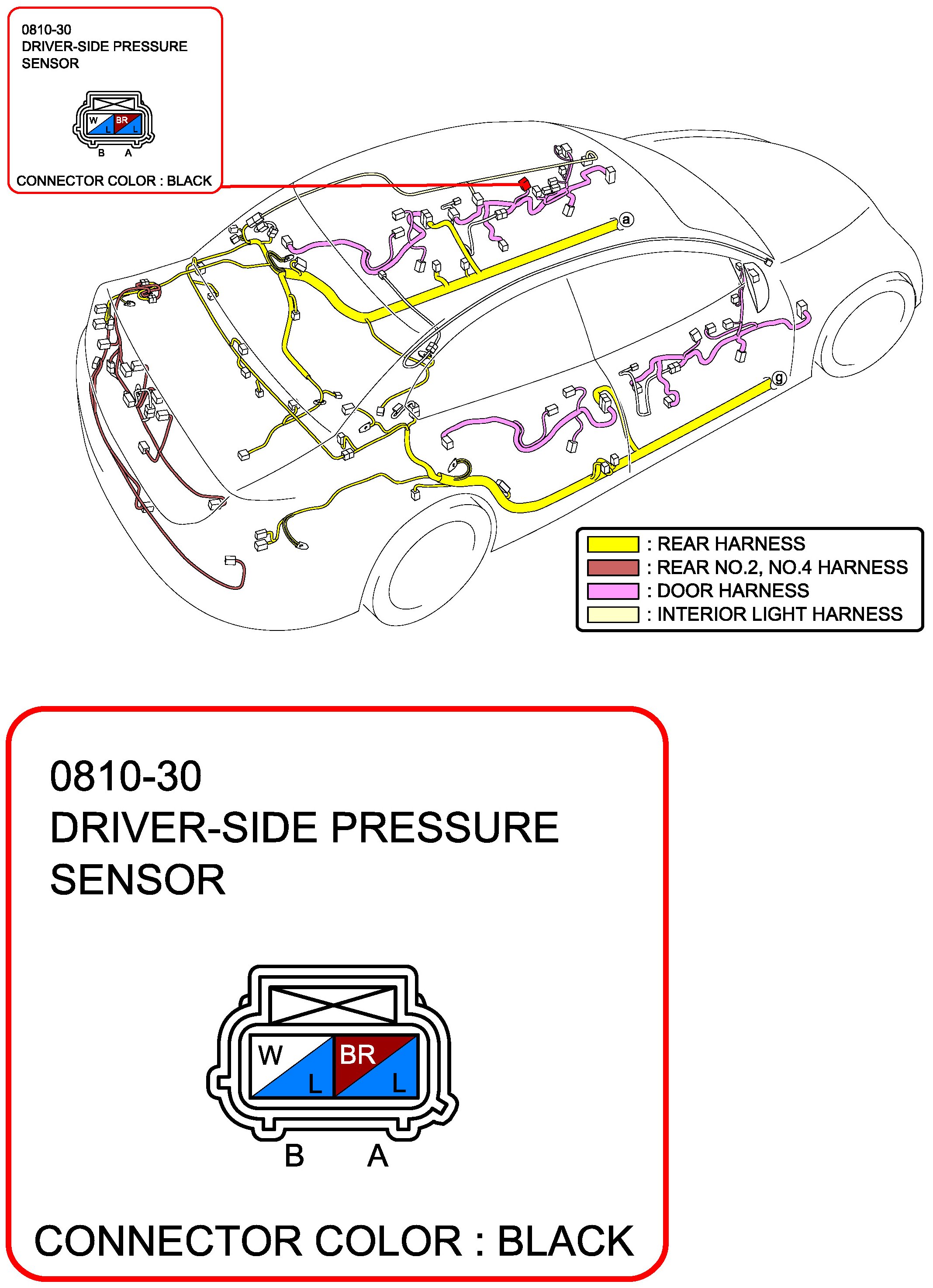 0810-30
DRIVER-SIDE PRESSURE SENSOR

W
L
BR
L
B A

CONNECTOR COLOR : BLACK

a

g

: REAR HARNESS
: REAR NO.2, NO.4 HARNESS
: DOOR HARNESS
: INTERIOR LIGHT HARNESS

0810-30
DRIVER-SIDE PRESSURE SENSOR

W
L
BR
L
B A

CONNECTOR COLOR : BLACK