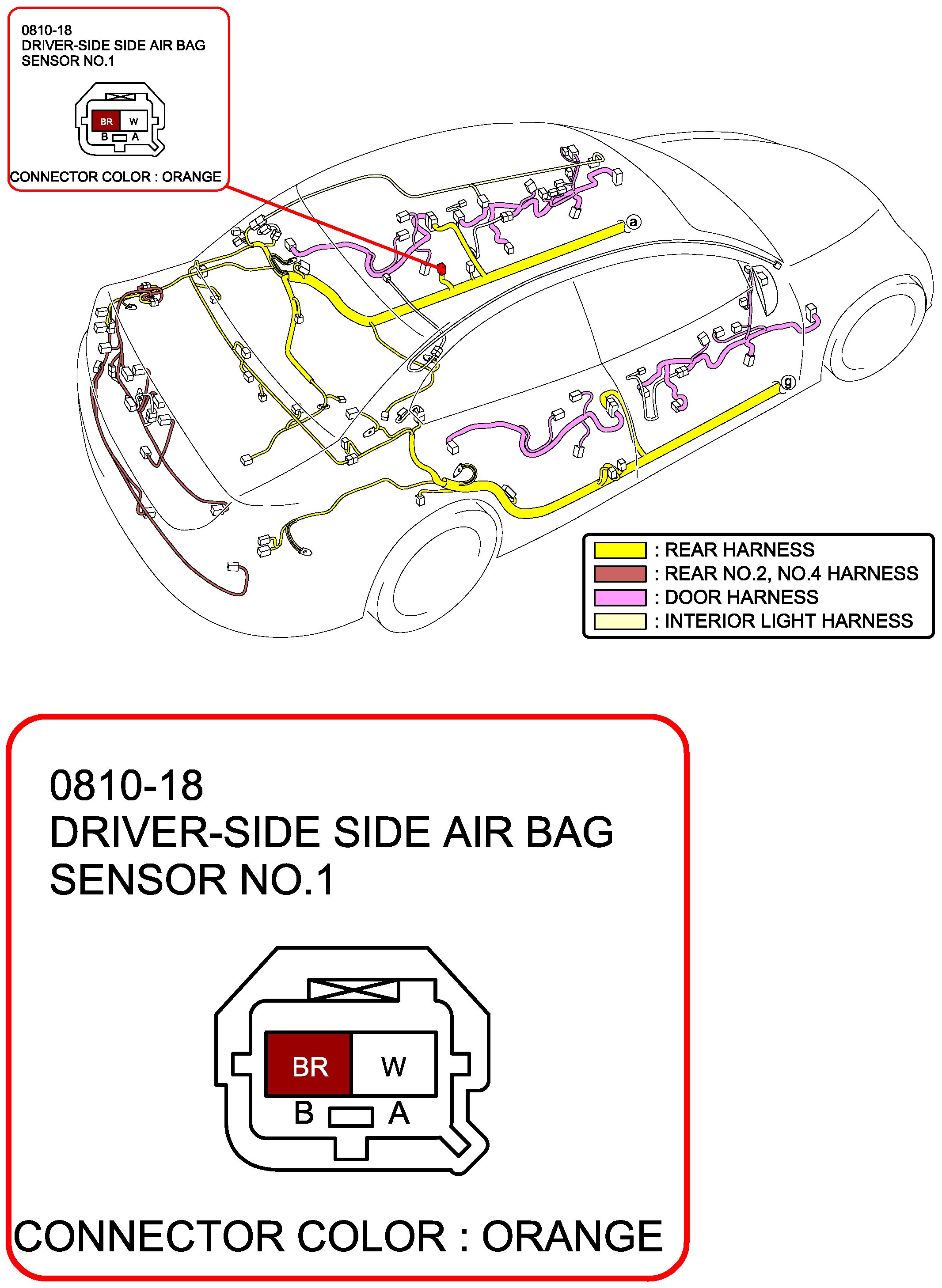 0810-18
DRIVER-SIDE SIDE AIR BAG SENSOR NO.1

BR W
B A

CONNECTOR COLOR : ORANGE

a

g

: REAR HARNESS
: REAR NO.2, NO.4 HARNESS
: DOOR HARNESS
: INTERIOR LIGHT HARNESS

0810-18
DRIVER-SIDE SIDE AIR BAG SENSOR NO.1

BR W
B A

CONNECTOR COLOR : ORANGE