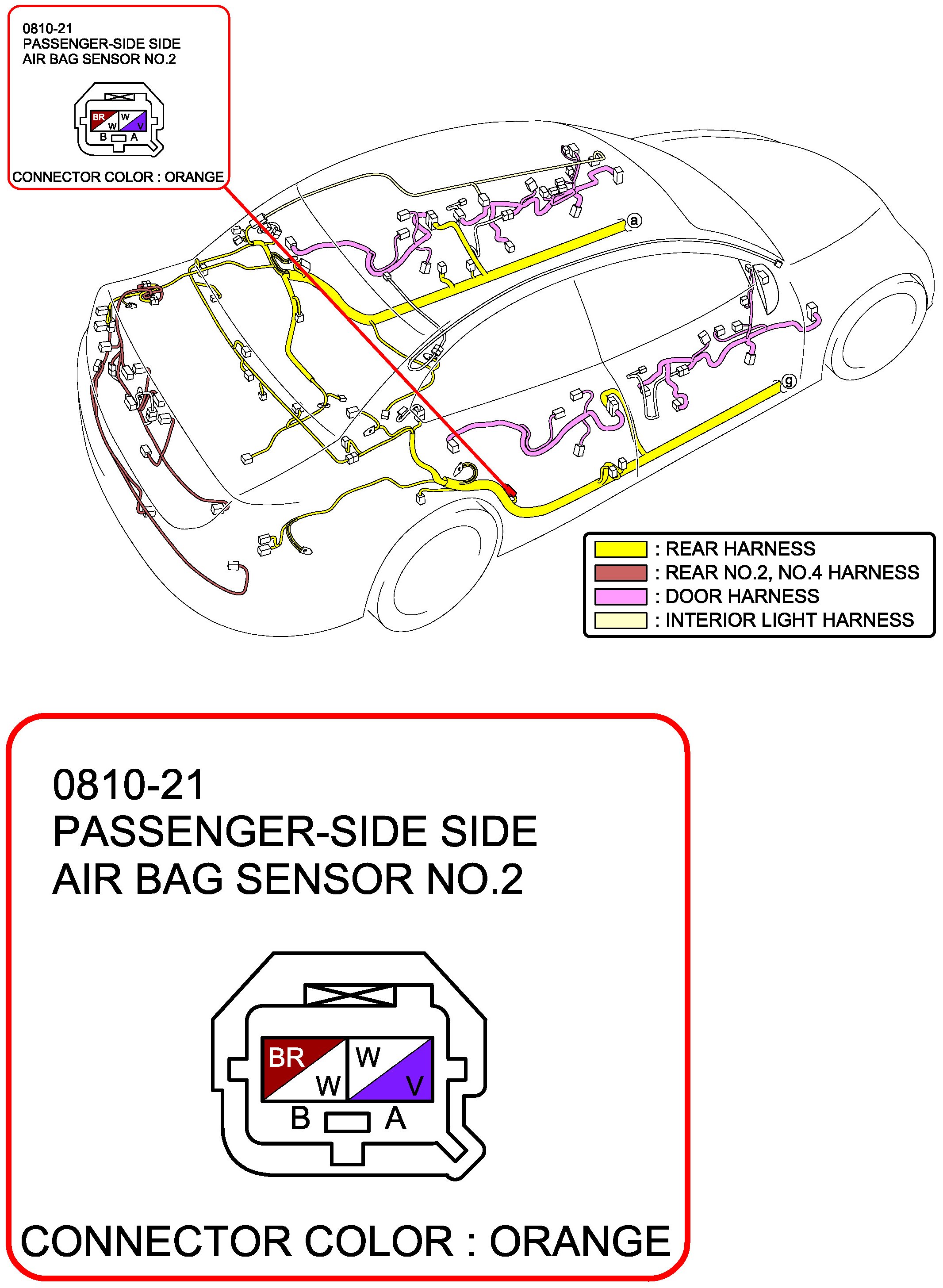 0810-21
PASSENGER-SIDE SIDE
AIR BAG SENSOR NO.2

BR
W
W
V
B
A

CONNECTOR COLOR : ORANGE

a

g

: REAR HARNESS
: REAR NO.2, NO.4 HARNESS
: DOOR HARNESS
: INTERIOR LIGHT HARNESS

0810-21
PASSENGER-SIDE SIDE
AIR BAG SENSOR NO.2

BR
W
W
V
B
A

CONNECTOR COLOR : ORANGE