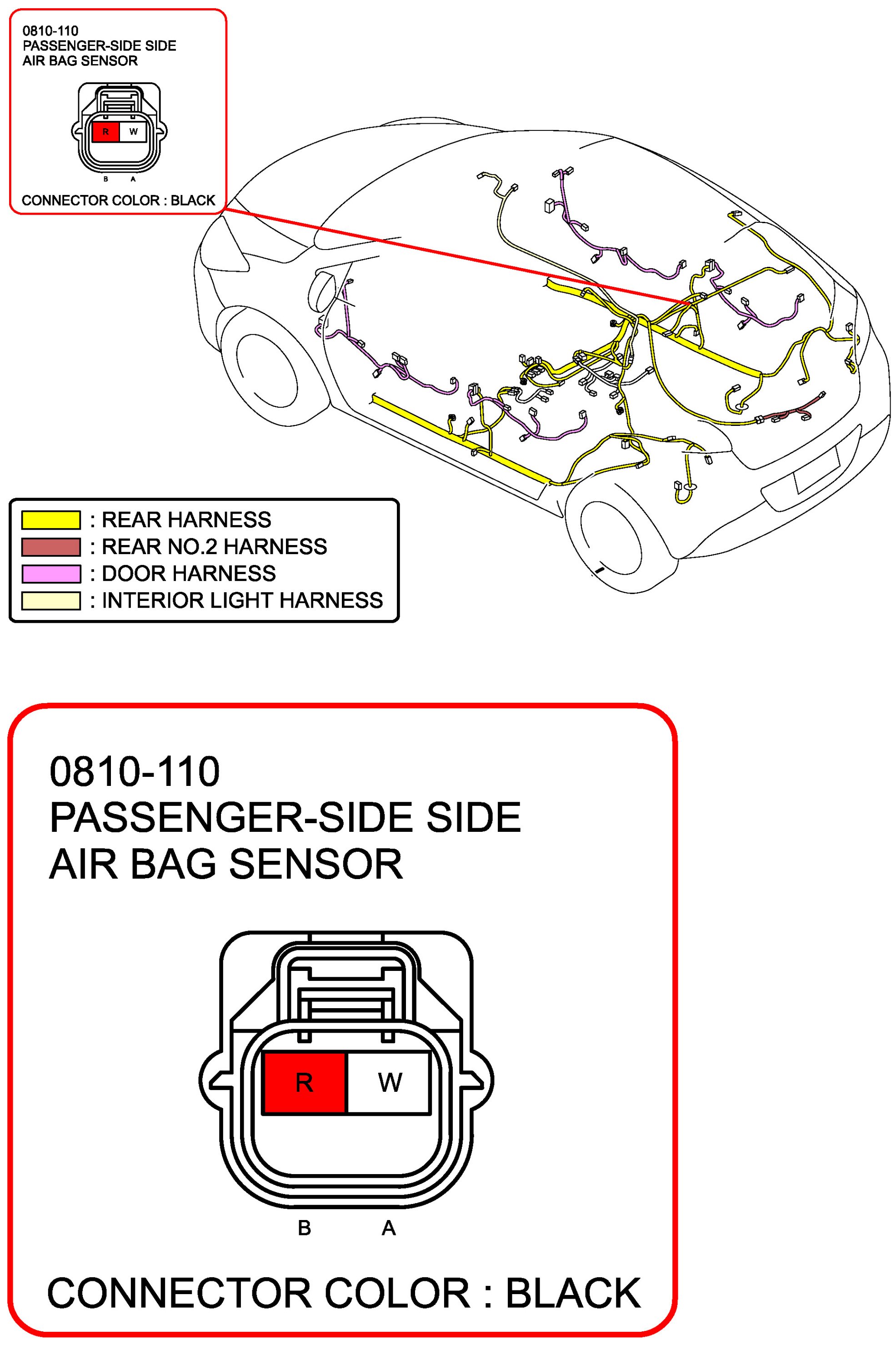 0810-110
PASSENGER-SIDE SIDE
AIR BAG SENSOR

R W

B A

CONNECTOR COLOR : BLACK

: REAR HARNESS
: REAR NO.2 HARNESS
: DOOR HARNESS
: INTERIOR LIGHT HARNESS

0810-110
PASSENGER-SIDE SIDE
AIR BAG SENSOR

R W

B A

CONNECTOR COLOR : BLACK