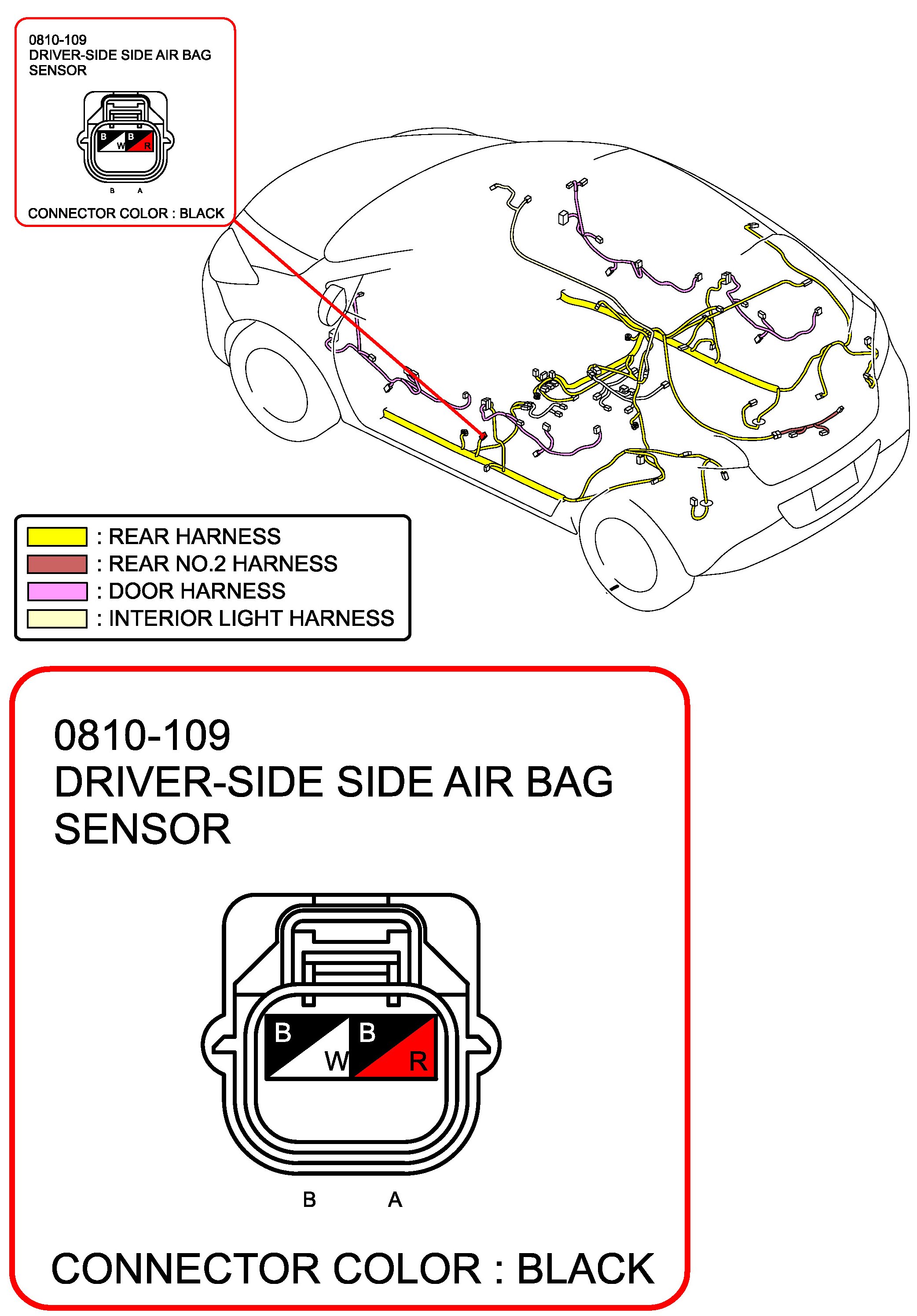 0810-109
DRIVER-SIDE SIDE AIR BAG SENSOR

B
W
B
R

B A

CONNECTOR COLOR : BLACK

: REAR HARNESS
: REAR NO.2 HARNESS
: DOOR HARNESS
: INTERIOR LIGHT HARNESS

0810-109
DRIVER-SIDE SIDE AIR BAG SENSOR

B
W
B
R

B A

CONNECTOR COLOR : BLACK