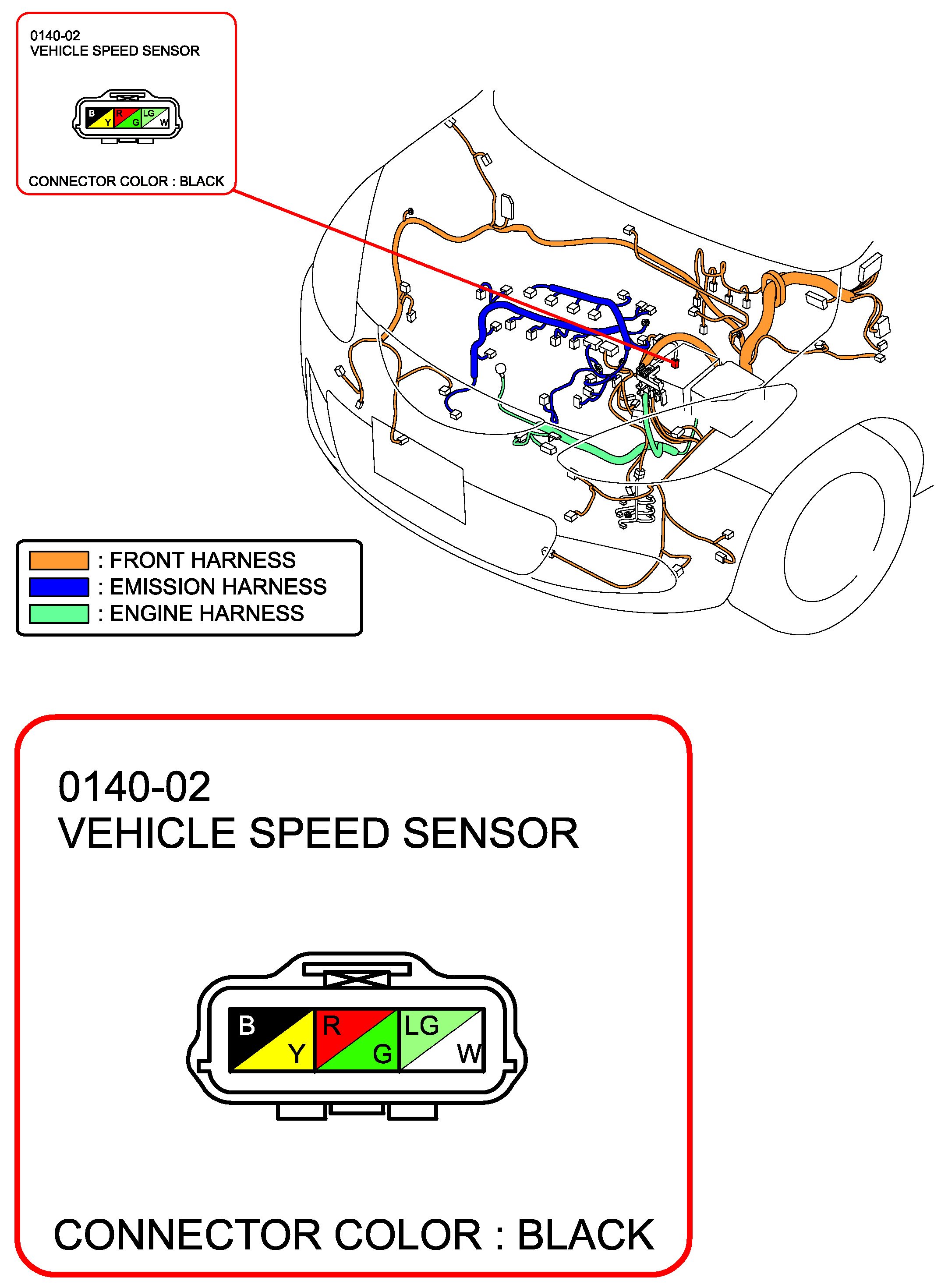 0140-02
VEHICLE SPEED SENSOR

B Y R G LG W

CONNECTOR COLOR : BLACK

: FRONT HARNESS
: EMISSION HARNESS
: ENGINE HARNESS

0140-02
VEHICLE SPEED SENSOR

B Y R G LG W

CONNECTOR COLOR : BLACK