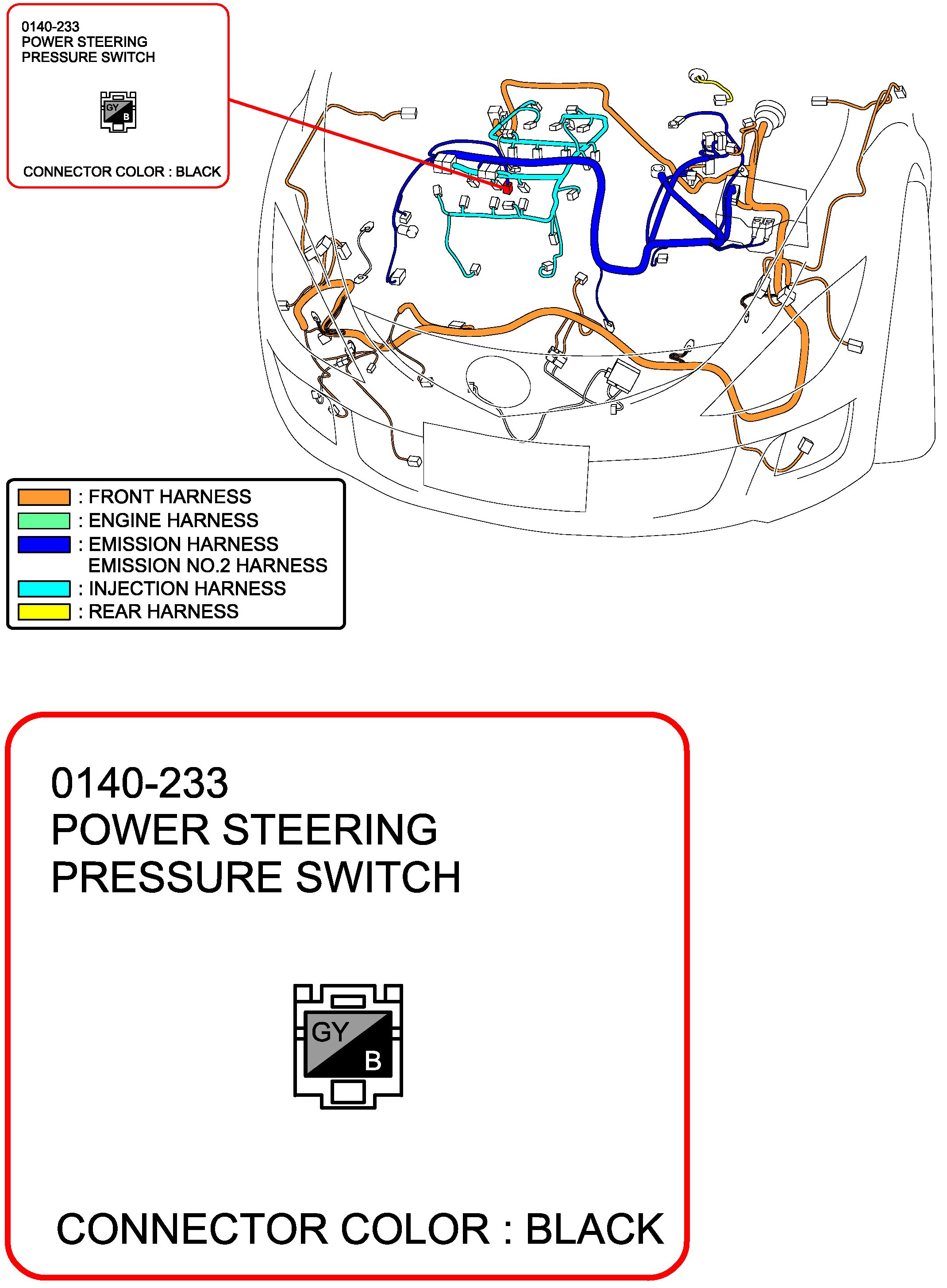 0140-233
POWER STEERING
PRESSURE SWITCH

GY
B

CONNECTOR COLOR : BLACK

: FRONT HARNESS
: ENGINE HARNESS
: EMISSION HARNESS
EMISSION NO.2 HARNESS
: INJECTION HARNESS
: REAR HARNESS

0140-233
POWER STEERING
PRESSURE SWITCH

GY
B

CONNECTOR COLOR : BLACK