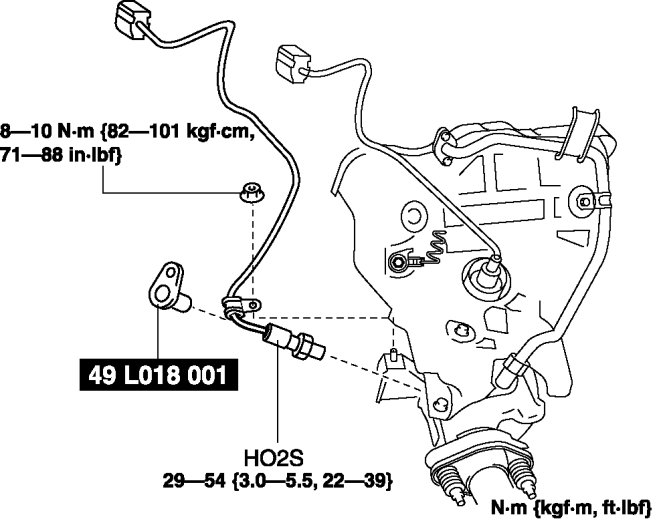 8—10 N·m {82—101 kgf·cm, 71—88 in·lbf}

49 L018 001

HO2S
29—54 {3.0—5.5, 22—39}

N·m {kgf·m, ft·lbf}