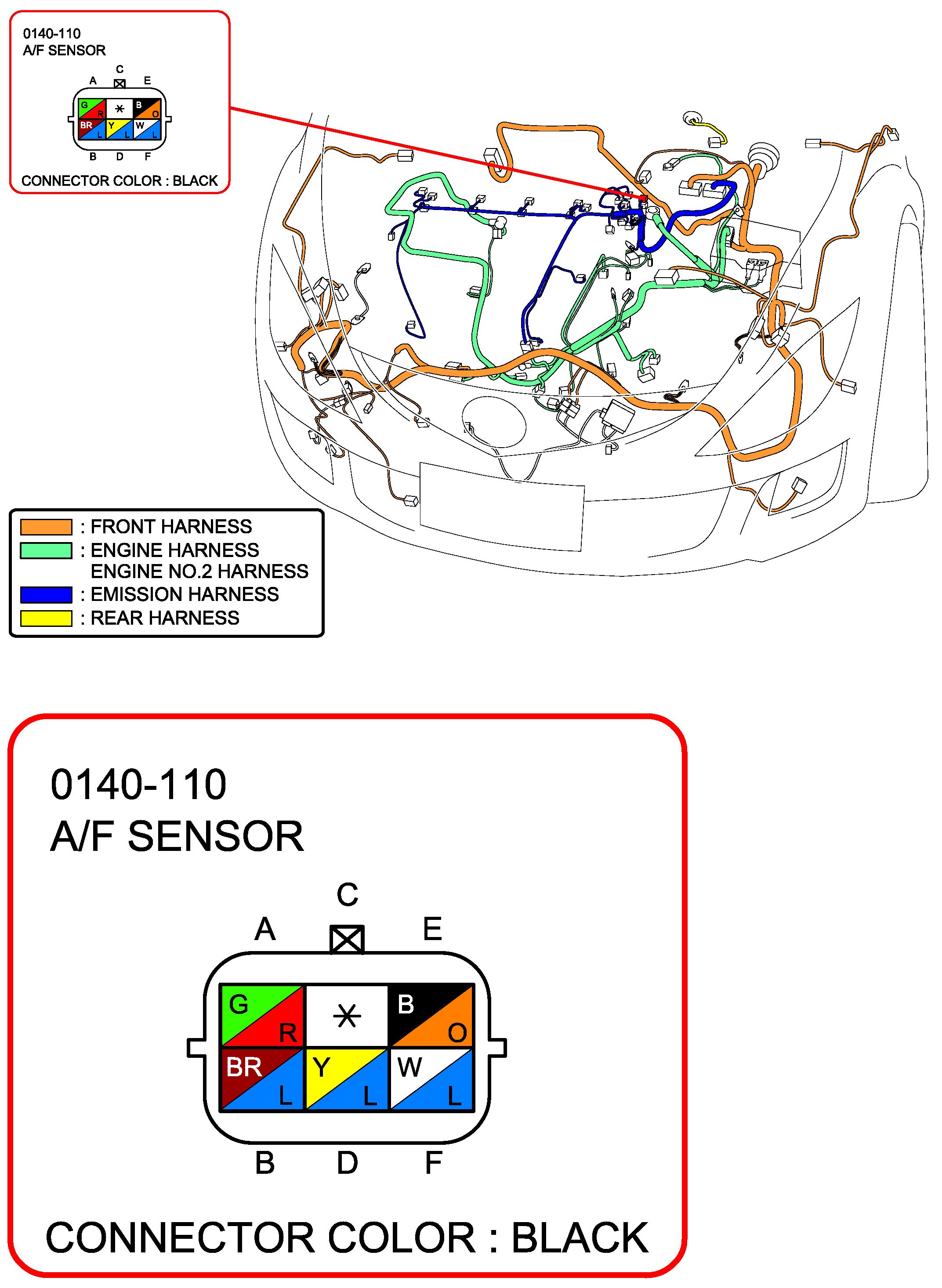 0140-110
A/F SENSOR

C
A E
G R * B O
BR L Y L W L
B D F

CONNECTOR COLOR : BLACK

: FRONT HARNESS
: ENGINE HARNESS
ENGINE NO.2 HARNESS
: EMISSION HARNESS
: REAR HARNESS

0140-110
A/F SENSOR

C
A E
G R * B O
BR L Y L W L
B D F

CONNECTOR COLOR : BLACK