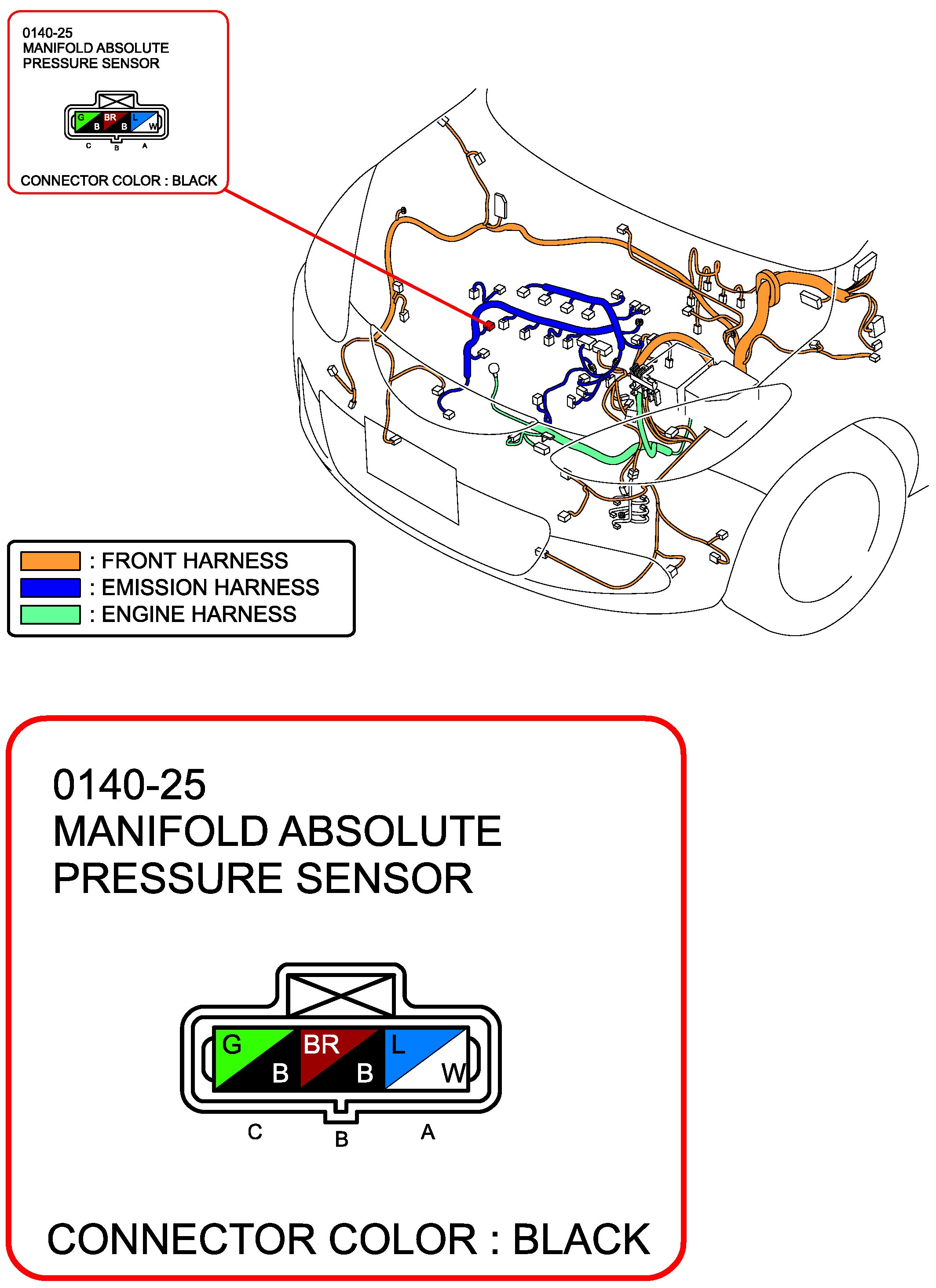 0140-25
MANIFOLD ABSOLUTE
PRESSURE SENSOR

G B BR B L W

C B A

CONNECTOR COLOR : BLACK

: FRONT HARNESS
: EMISSION HARNESS
: ENGINE HARNESS

0140-25
MANIFOLD ABSOLUTE
PRESSURE SENSOR

G B BR B L W

C B A

CONNECTOR COLOR : BLACK