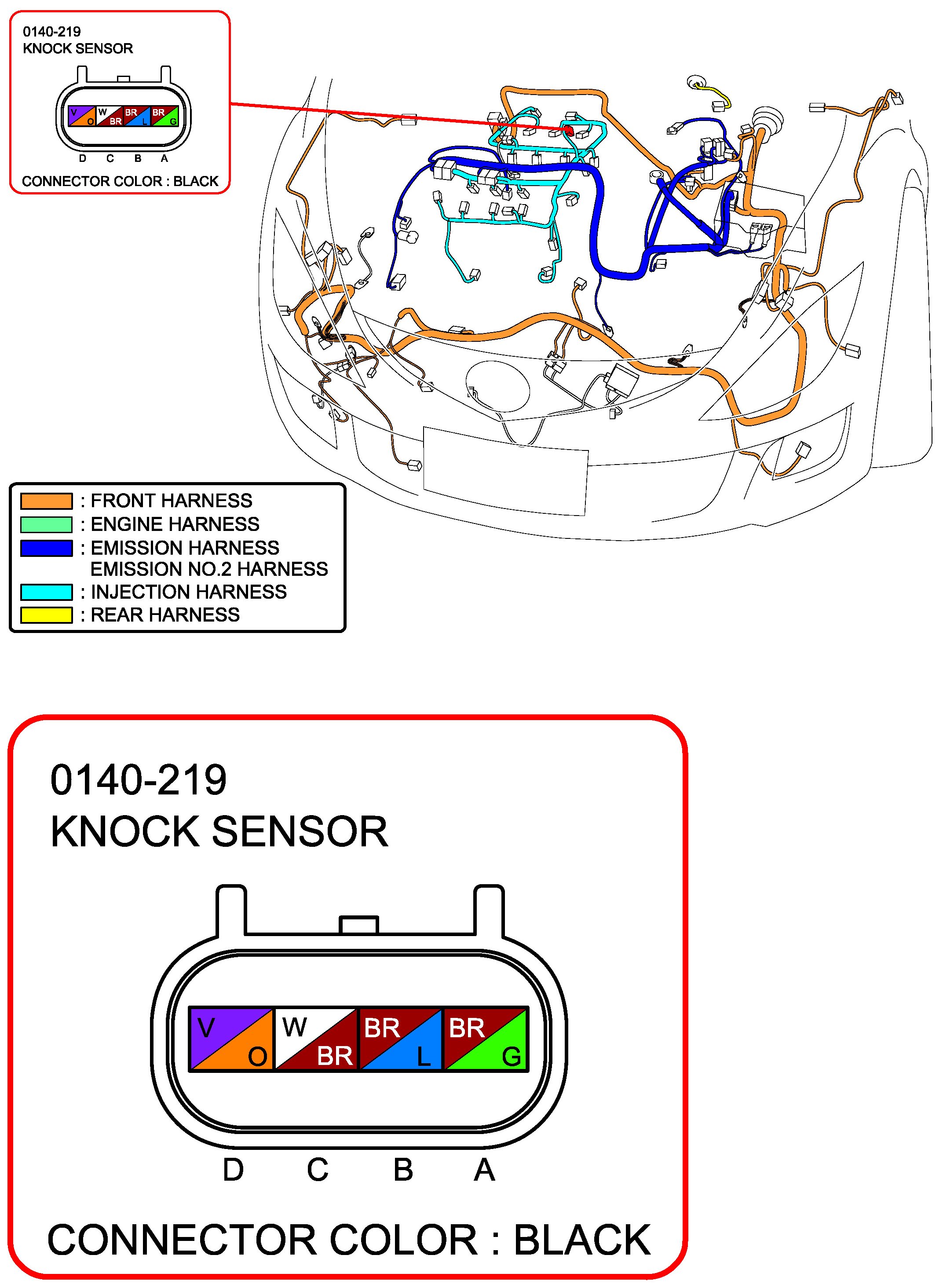 0140-219
KNOCK SENSOR

V O W BR BR L BR G

D C B A

CONNECTOR COLOR : BLACK

: FRONT HARNESS
: ENGINE HARNESS
: EMISSION HARNESS
EMISSION NO.2 HARNESS
: INJECTION HARNESS
: REAR HARNESS

0140-219
KNOCK SENSOR

V O W BR BR L BR G

D C B A

CONNECTOR COLOR : BLACK