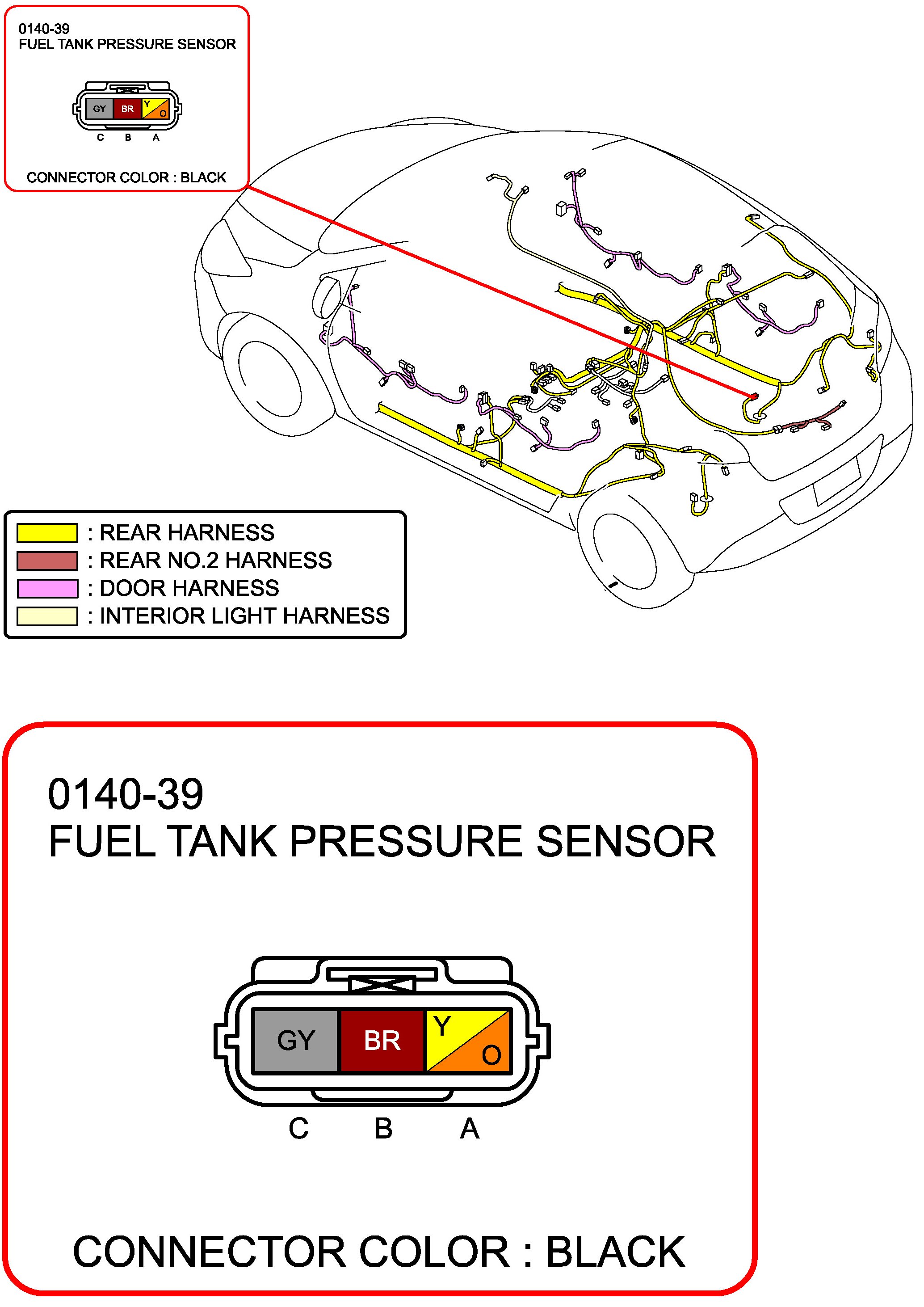 0140-39
FUEL TANK PRESSURE SENSOR

GY BR Y O
C B A

CONNECTOR COLOR : BLACK

: REAR HARNESS
: REAR NO.2 HARNESS
: DOOR HARNESS
: INTERIOR LIGHT HARNESS

0140-39
FUEL TANK PRESSURE SENSOR

GY BR Y O
C B A

CONNECTOR COLOR : BLACK