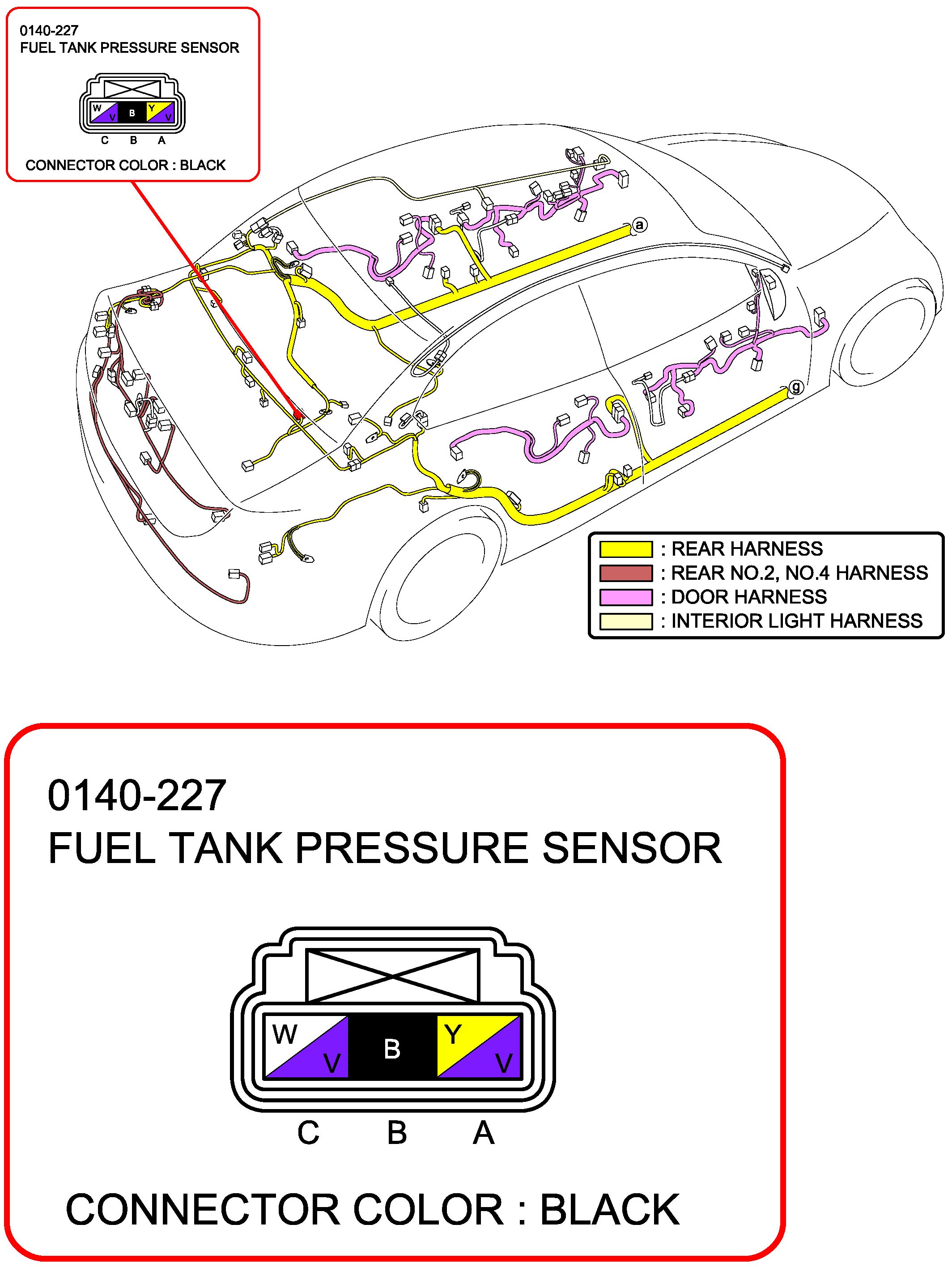 0140-227
FUEL TANK PRESSURE SENSOR

W V B Y V
C B A

CONNECTOR COLOR : BLACK

a

g

: REAR HARNESS
: REAR NO.2, NO.4 HARNESS
: DOOR HARNESS
: INTERIOR LIGHT HARNESS

0140-227
FUEL TANK PRESSURE SENSOR

W V B Y V
C B A

CONNECTOR COLOR : BLACK