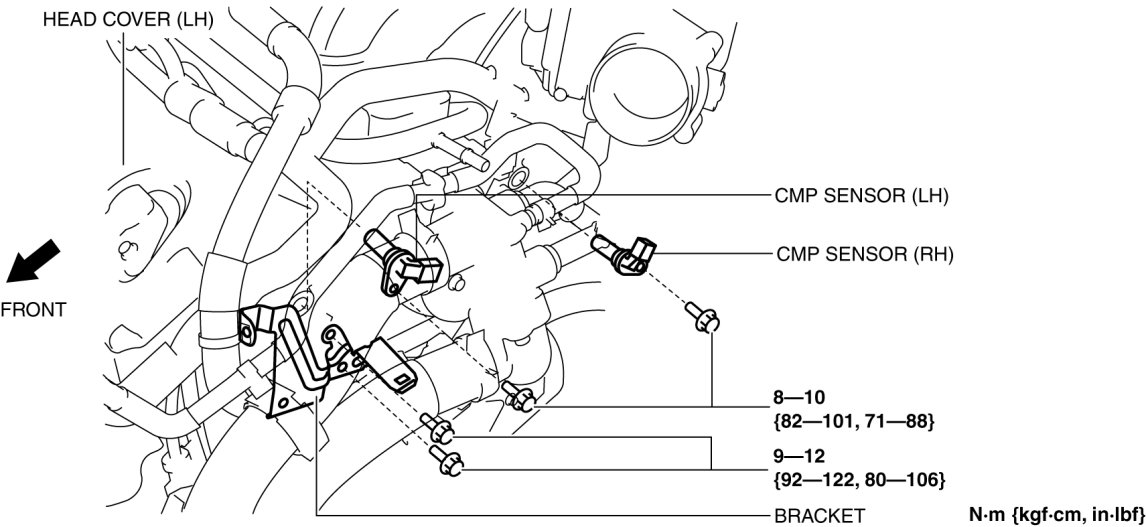 HEAD COVER (LH)

CMP SENSOR (LH)

CMP SENSOR (RH)

FRONT

8—10
{82—101, 71—88}

9—12
{92—122, 80—106}

BRACKET

N·m {kgf·cm, in·lbf}