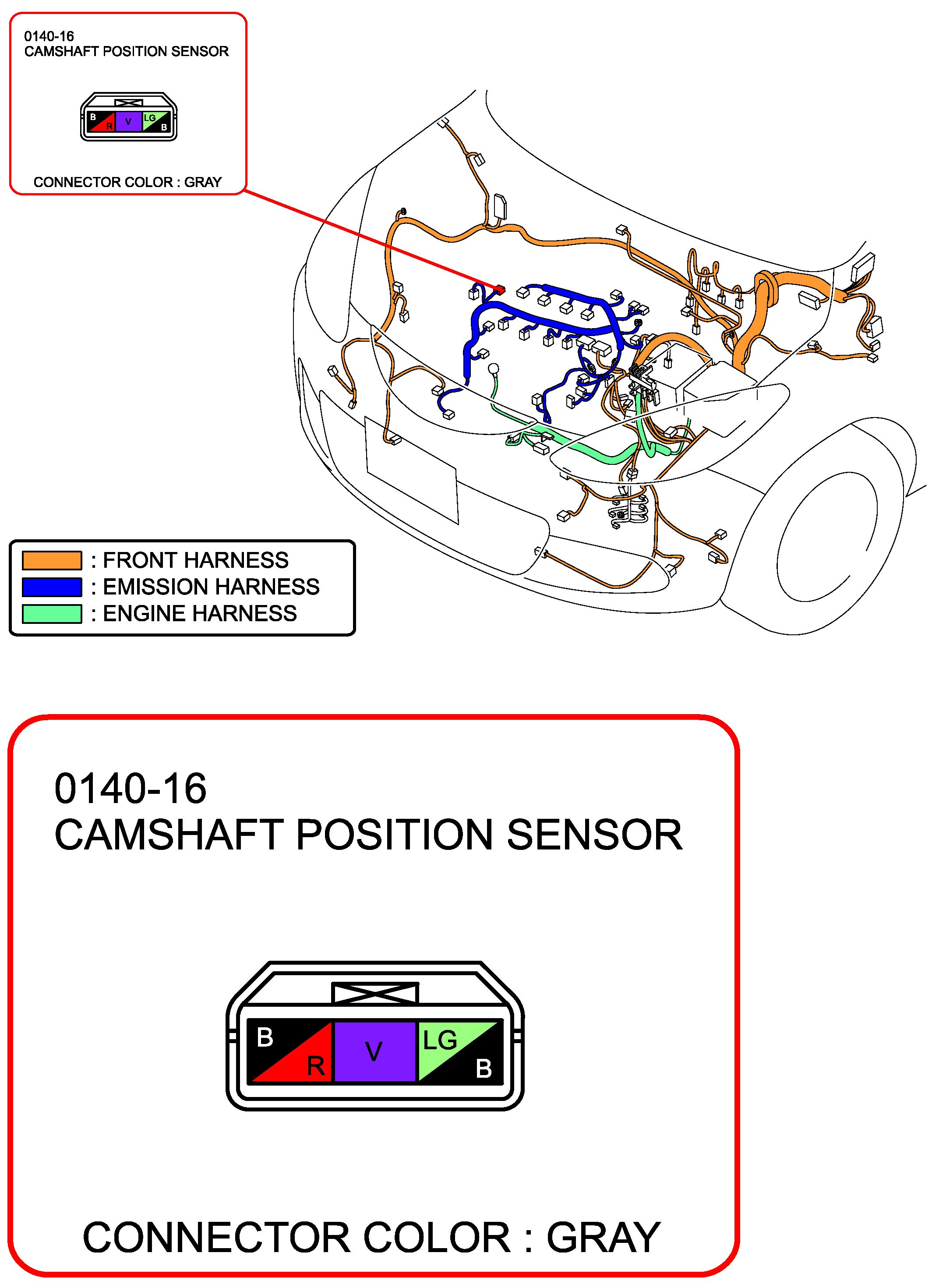 0140-16
CAMSHAFT POSITION SENSOR

B R V LG B

CONNECTOR COLOR : GRAY

: FRONT HARNESS
: EMISSION HARNESS
: ENGINE HARNESS

0140-16
CAMSHAFT POSITION SENSOR

B R V LG B

CONNECTOR COLOR : GRAY