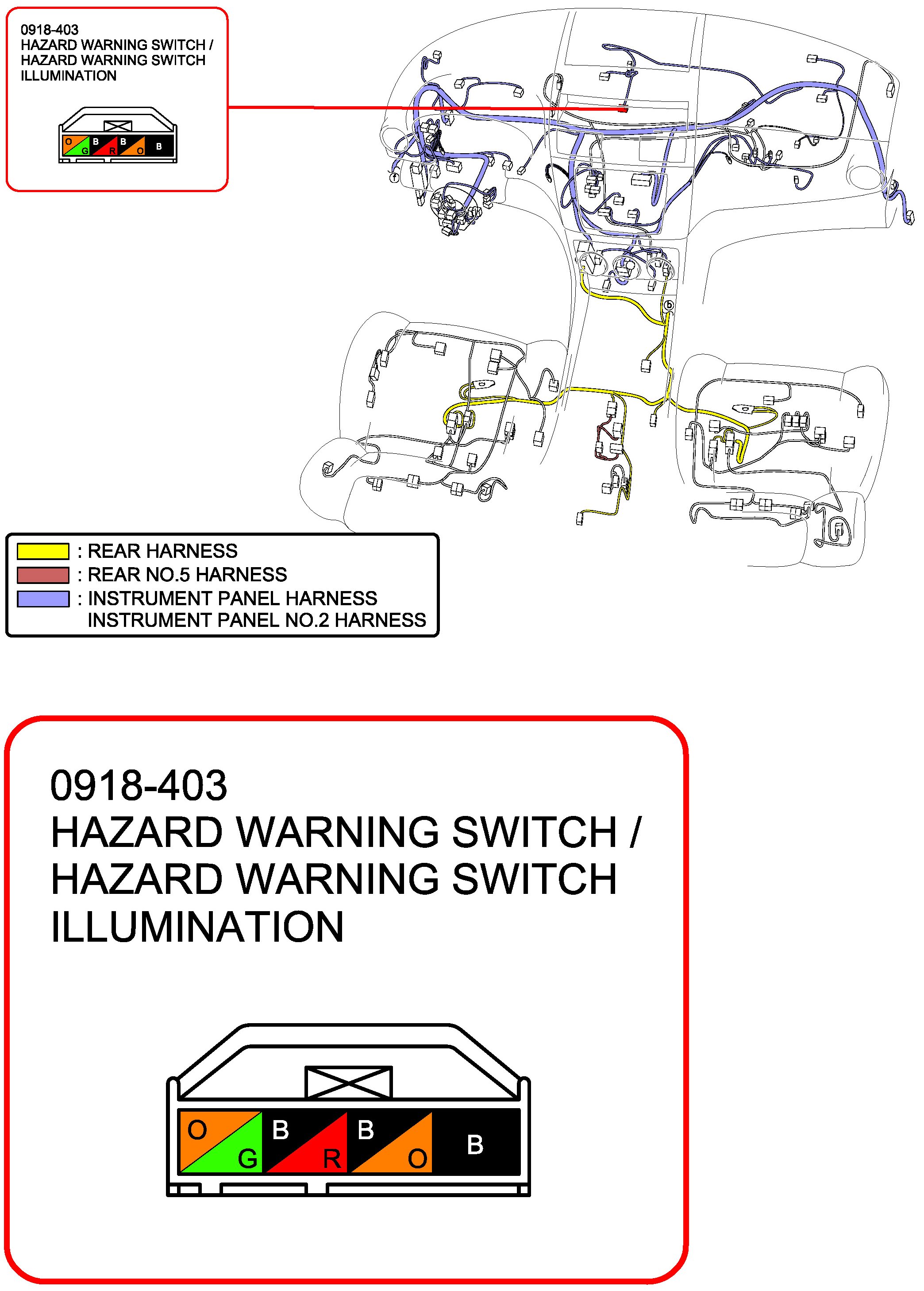 0918-403
HAZARD WARNING SWITCH /
HAZARD WARNING SWITCH
ILLUMINATION

O G B R B O B

f

b

: REAR HARNESS
: REAR NO.5 HARNESS
: INSTRUMENT PANEL HARNESS
INSTRUMENT PANEL NO.2 HARNESS

0918-403
HAZARD WARNING SWITCH /
HAZARD WARNING SWITCH
ILLUMINATION

O G B R B O B