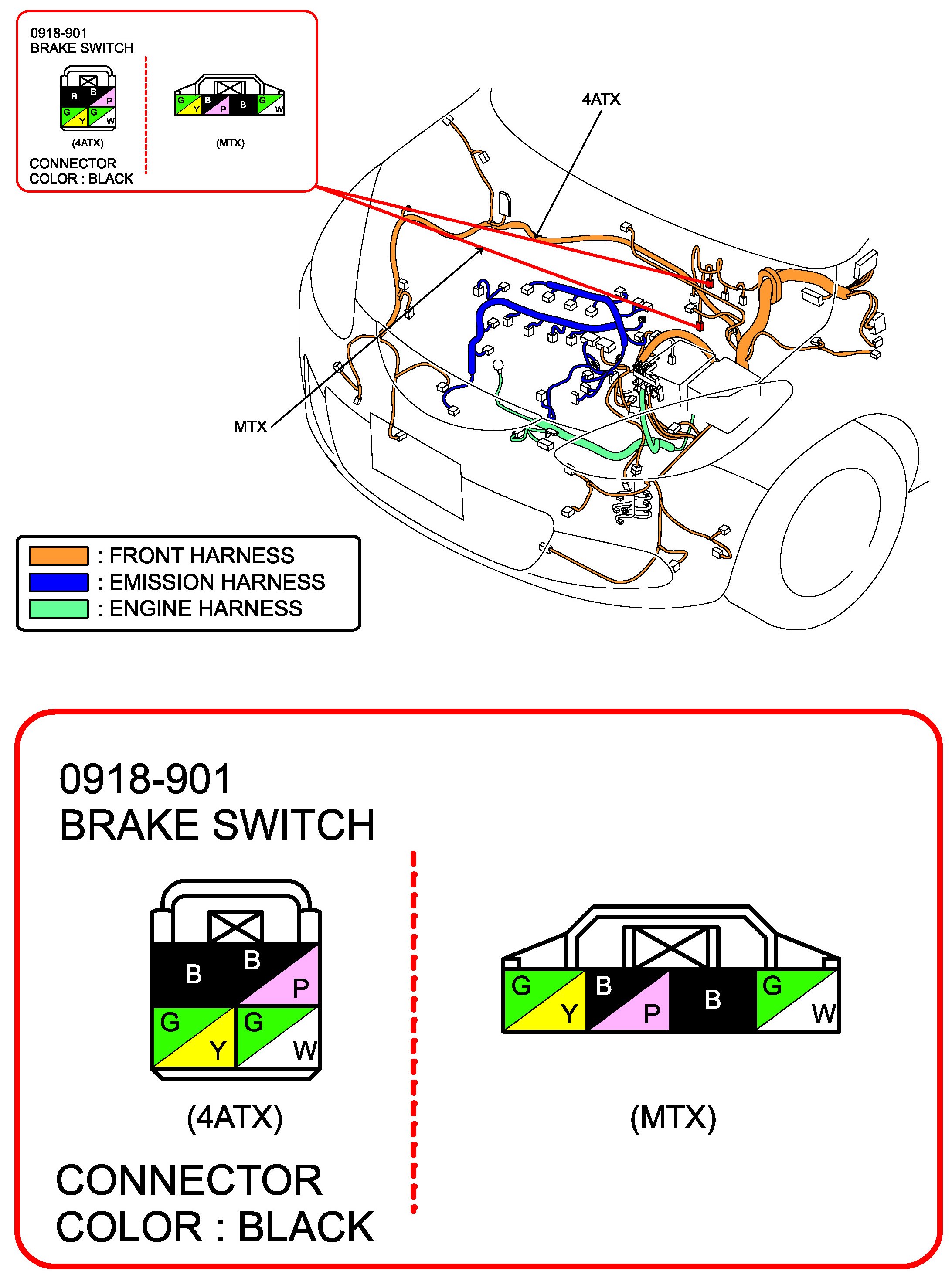 0918-901
BRAKE SWITCH

B B P
G Y G W

(4ATX)

G Y B P B G W

(MTX)

CONNECTOR
COLOR : BLACK

4ATX

MTX

: FRONT HARNESS
: EMISSION HARNESS
: ENGINE HARNESS

0918-901
BRAKE SWITCH

B B P
G Y G W

(4ATX)

G Y B P B G W

(MTX)

CONNECTOR
COLOR : BLACK