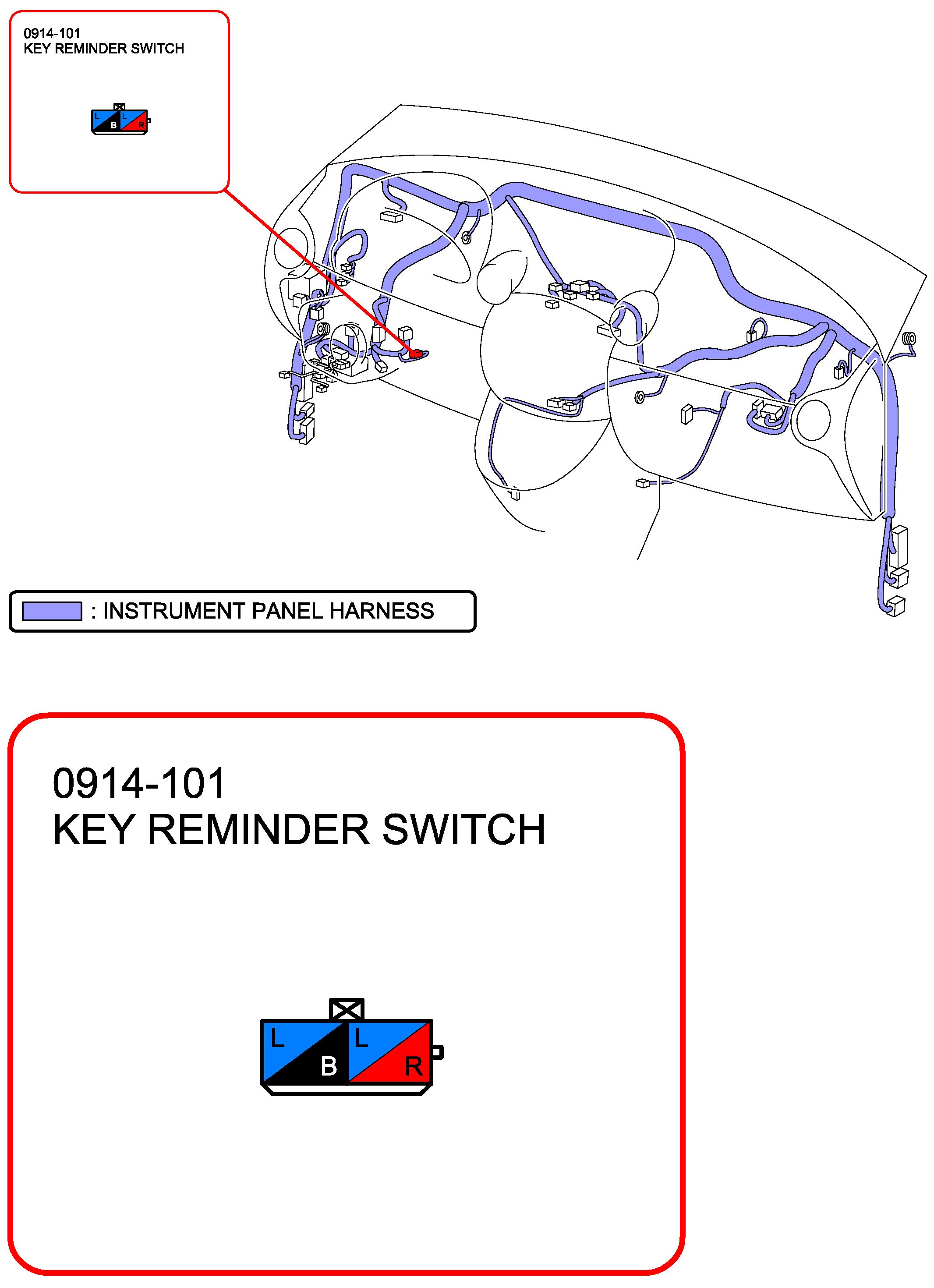 0914-101
KEY REMINDER SWITCH

L B L R

: INSTRUMENT PANEL HARNESS

0914-101
KEY REMINDER SWITCH

L B L R