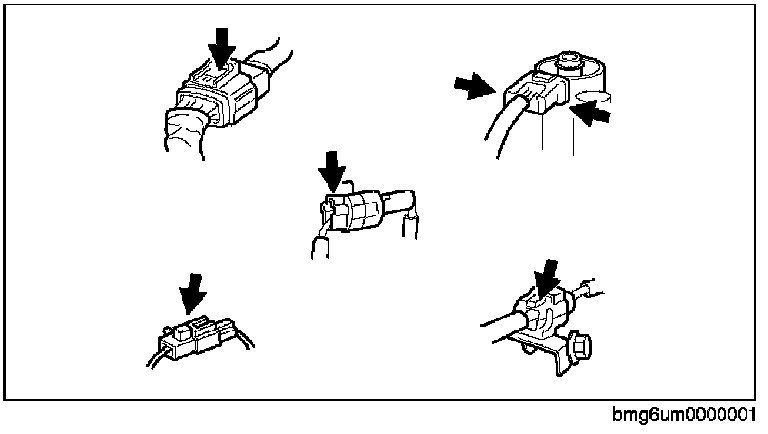 bmg6um0000001