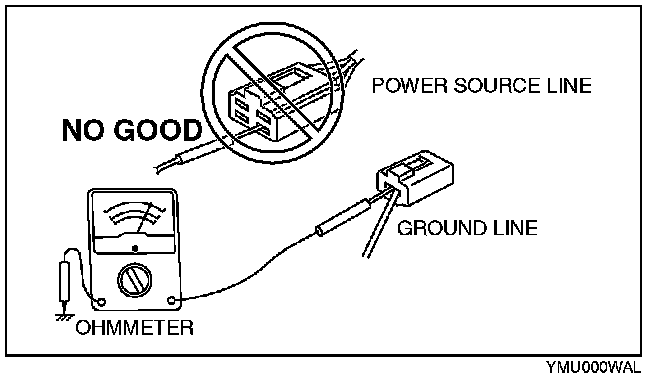 POWER SOURCE LINE
NO GOOD
GROUND LINE
OHMMETER
YMU000WAL