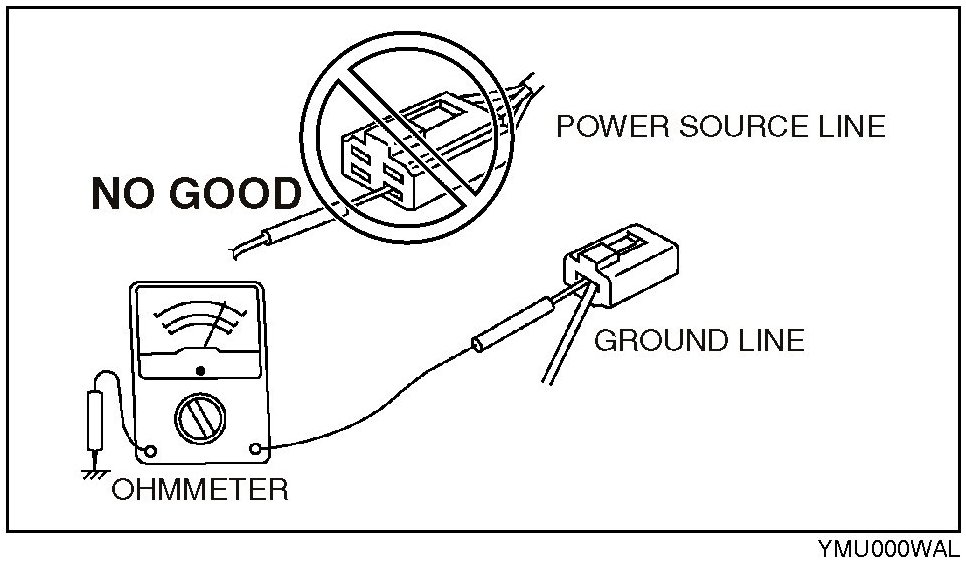 POWER SOURCE LINE

NO GOOD

GROUND LINE

OHMMETER

YMU000WAL