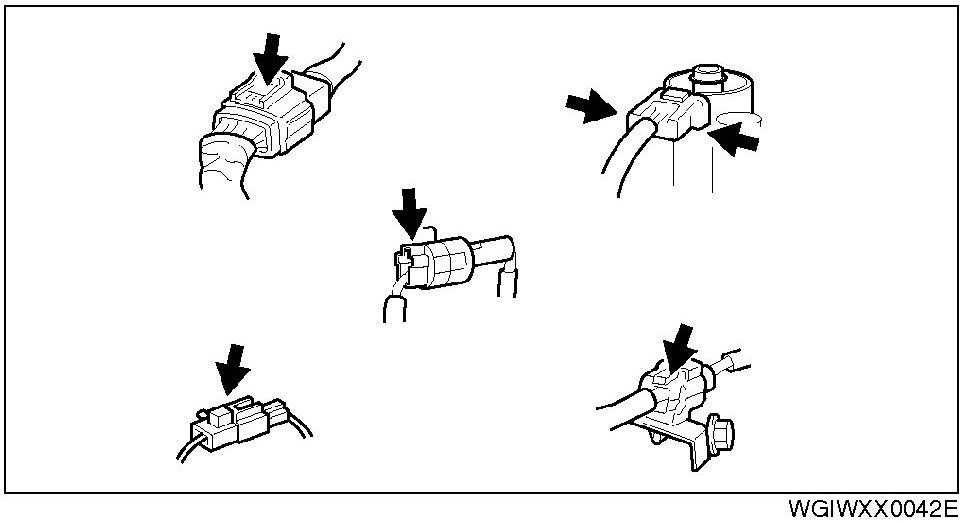 WGIWXX0042E